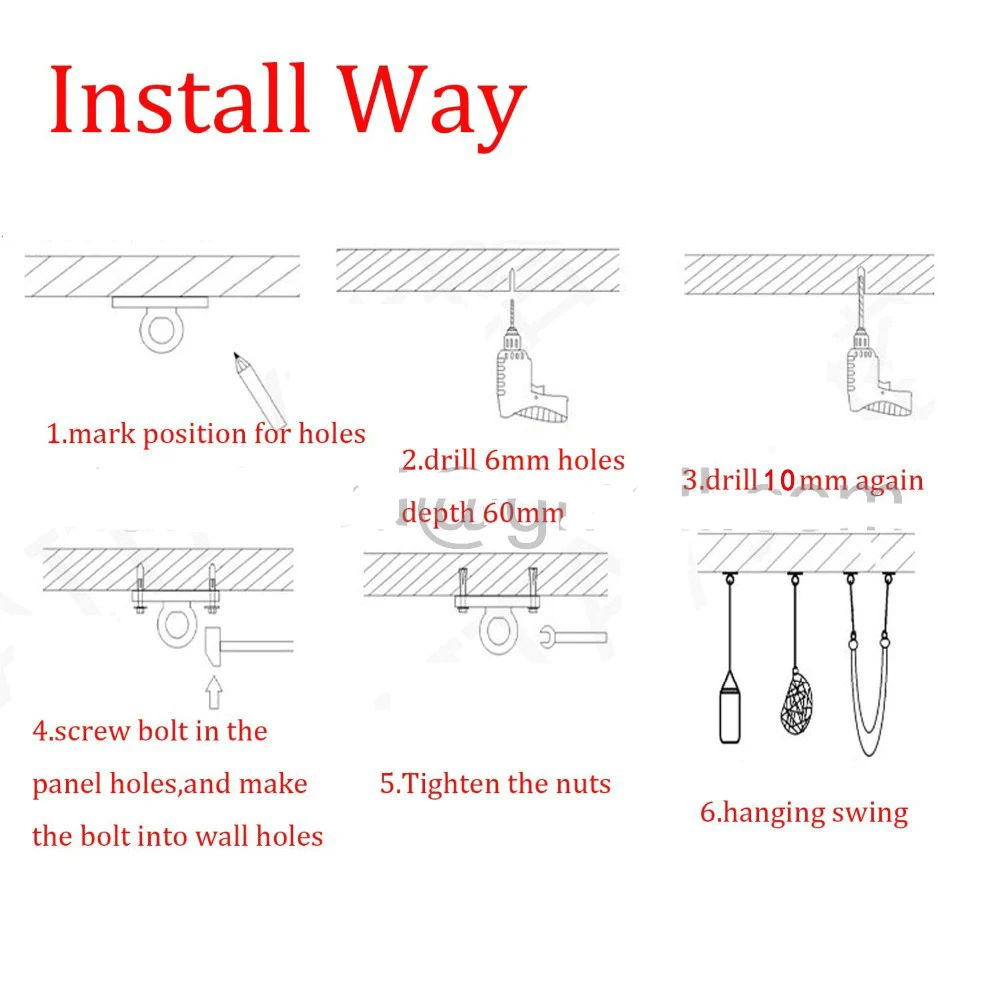 Install Way

1.mark position for holes

2.drill 6mm holes depth 60mm

3.drill 10mm again

4.screw bolt in the panel holes,and make the bolt into wall holes

5.Tighten the nuts

6.hanging swing