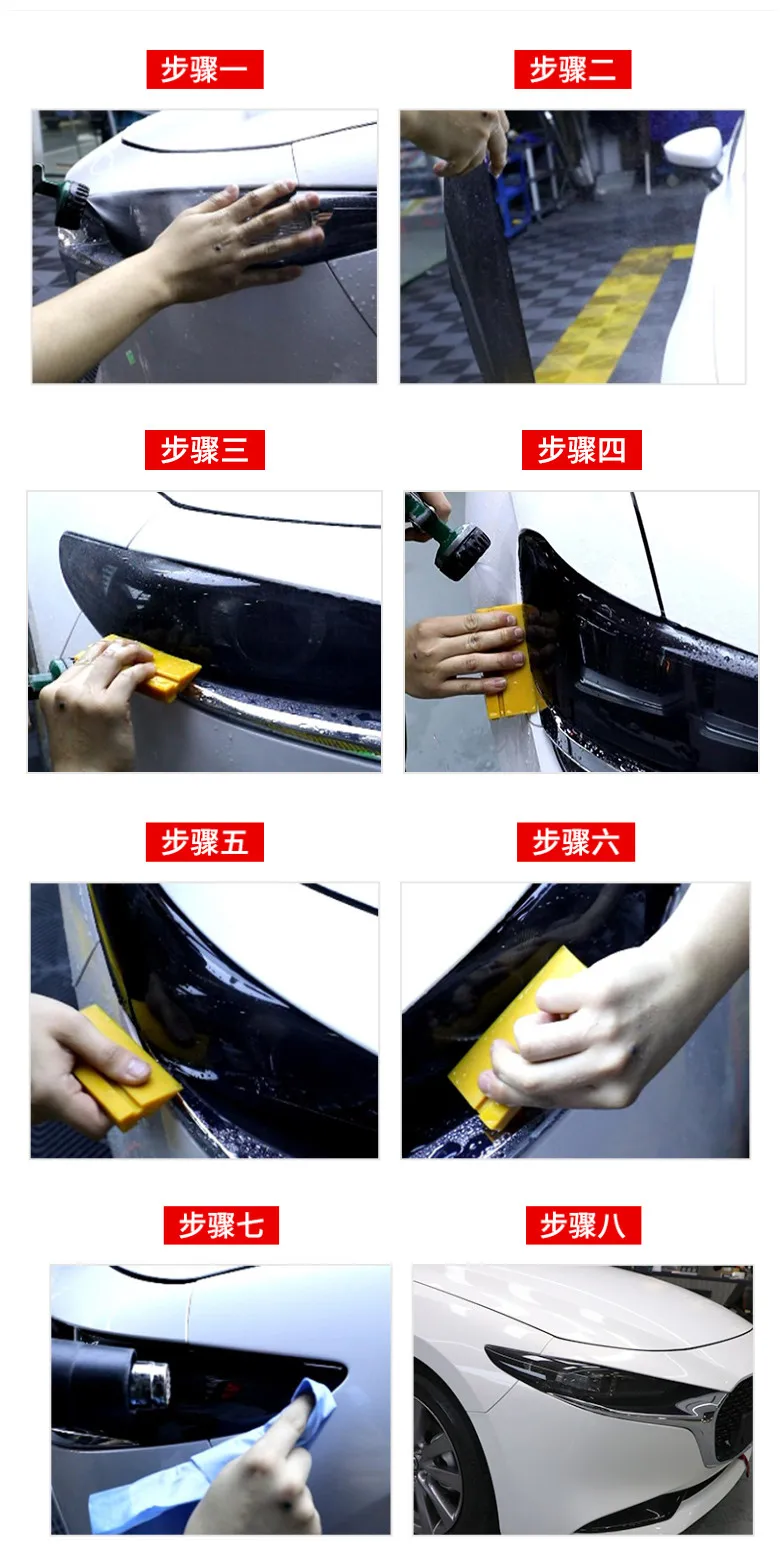 步骤一

步骤二

步骤三

步骤四

步骤五

步骤六

步骤七

步骤八