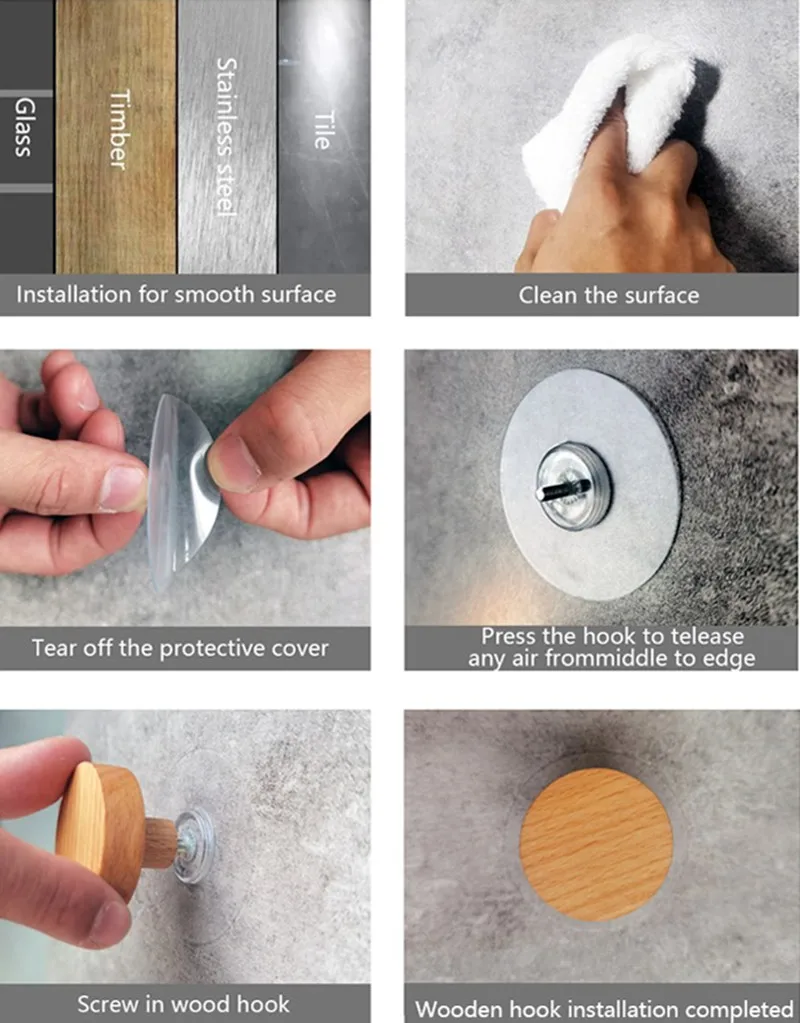 Glass
Timber
Stainless steel
Tile
Installation for smooth surface

Clean the surface

Tear off the protective cover

Press the hook to telease any air frommiddle to edge

Screw in wood hook

Wooden hook installation completed