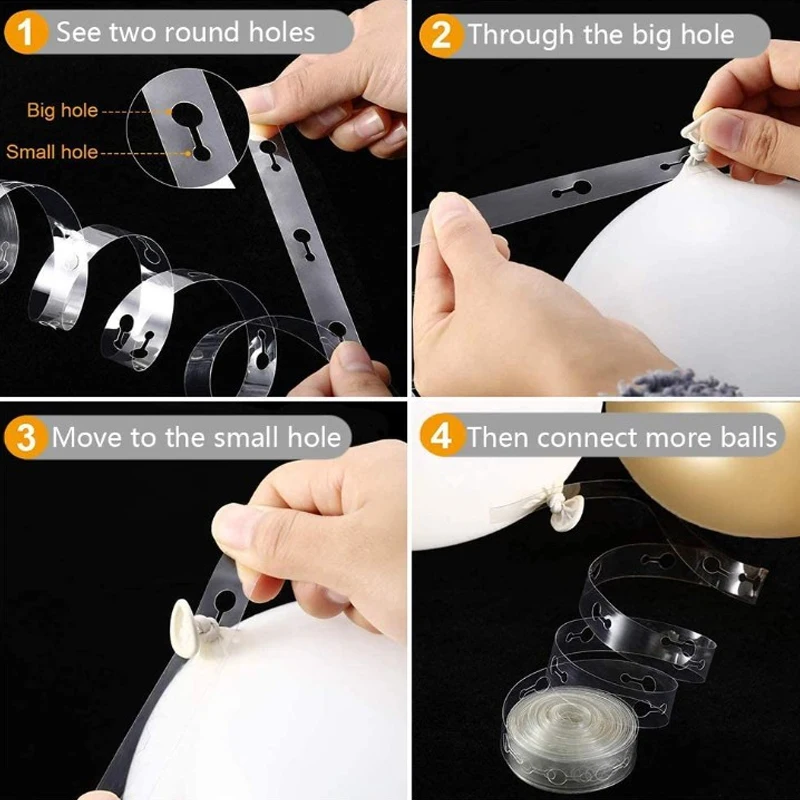 1 See two round holes

Big hole

Small hole

2 Through the big hole

3 Move to the small hole

4 Then connect more balls