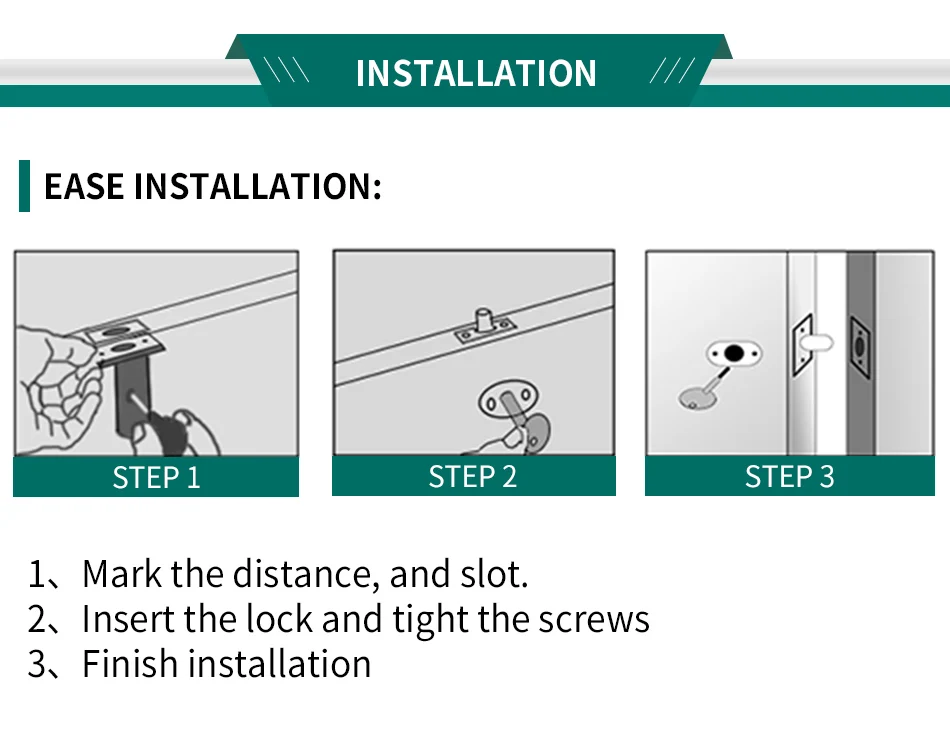 INSTALLATION

EASE INSTALLATION:

STEP 1

STEP 2

STEP 3

1、Mark the distance, and slot.
2、Insert the lock and tight the screws
3、Finish installation