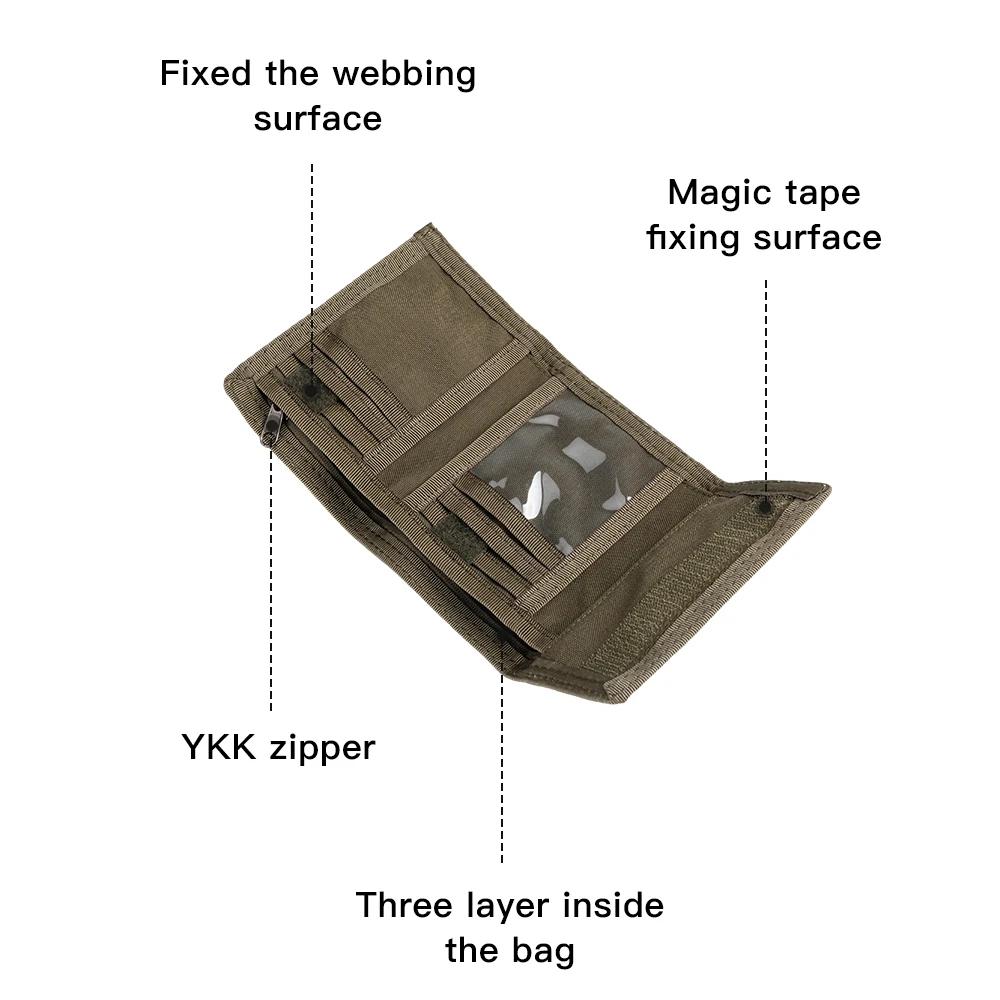 Fixed the webbing surface

Magic tape fixing surface

YKK zipper

Three layer inside the bag