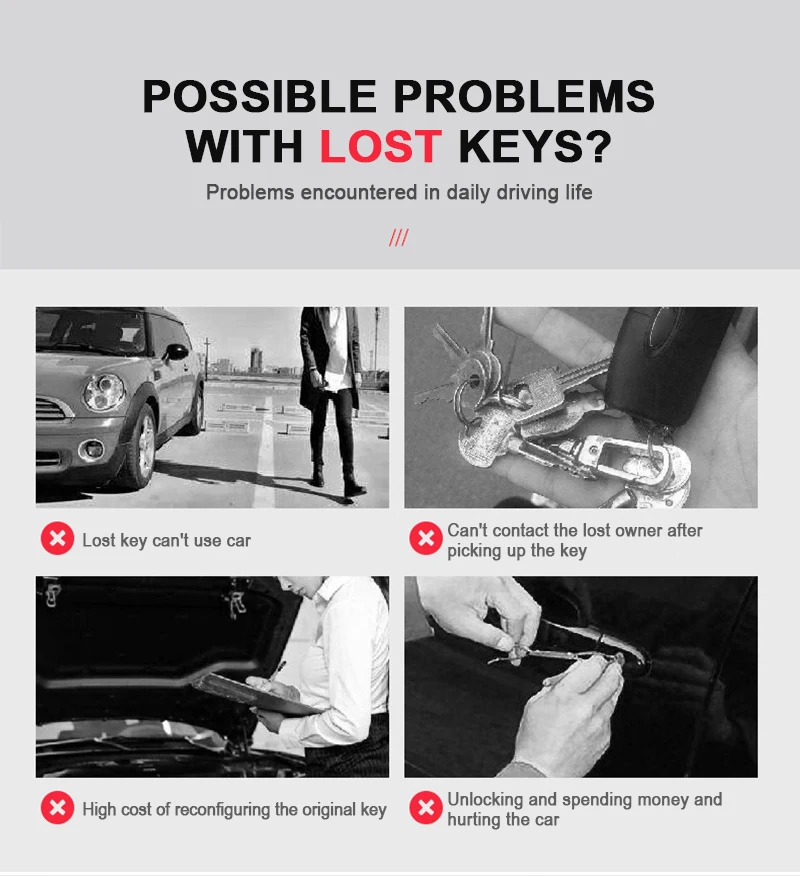 POSSIBLE PROBLEMS WITH LOST KEYS?

Problems encountered in daily driving life

///

Lost key can't use car

Can't contact the lost owner after picking up the key

High cost of reconfiguring the original key

Unlocking and spending money and hurting the car