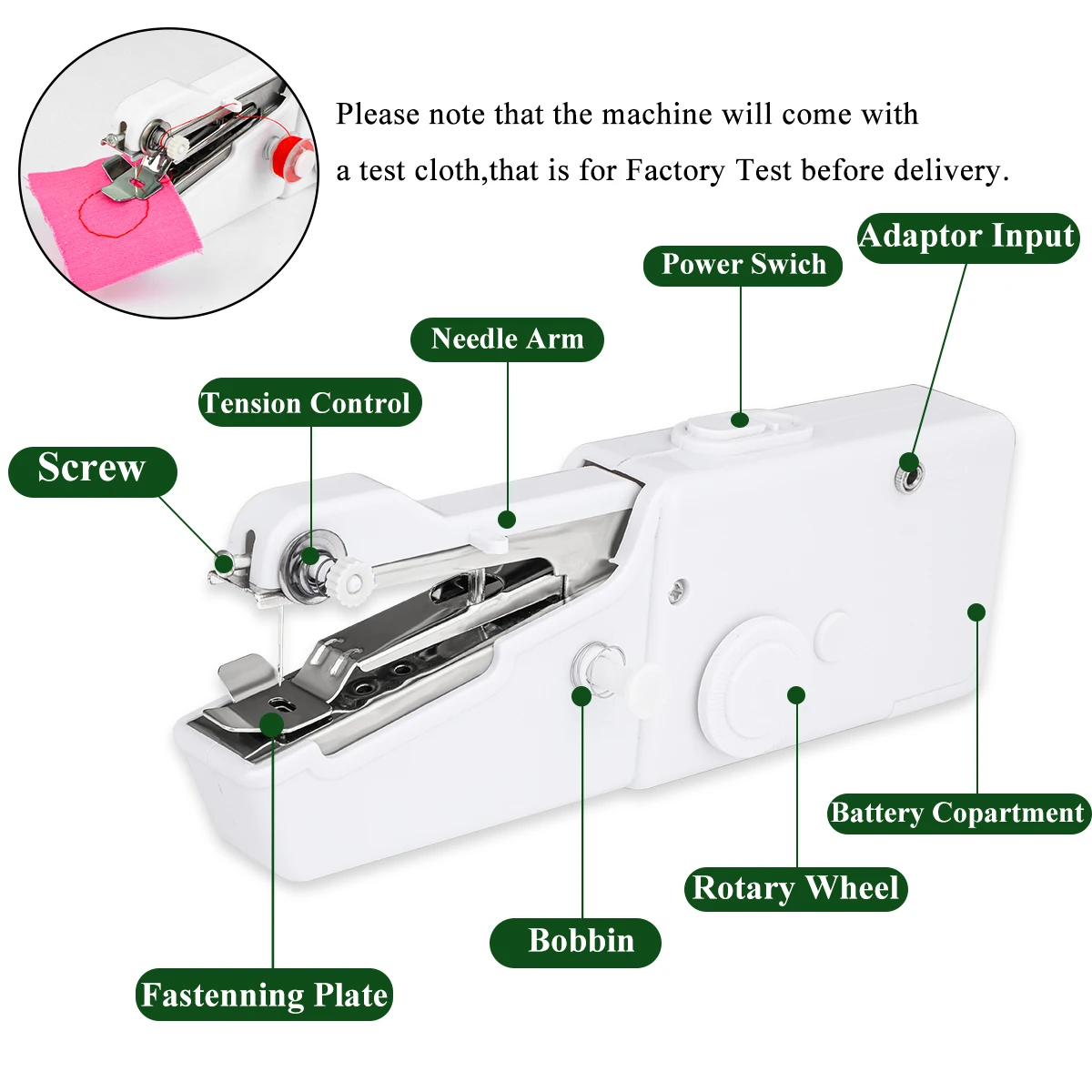 Please note that the machine will come with a test cloth,that is for Factory Test before delivery.

Adaptor Input

Power Swich

Needle Arm

Tension Control

Screw

Battery Copartment

Rotary Wheel

Bobbin

Fastenning Plate