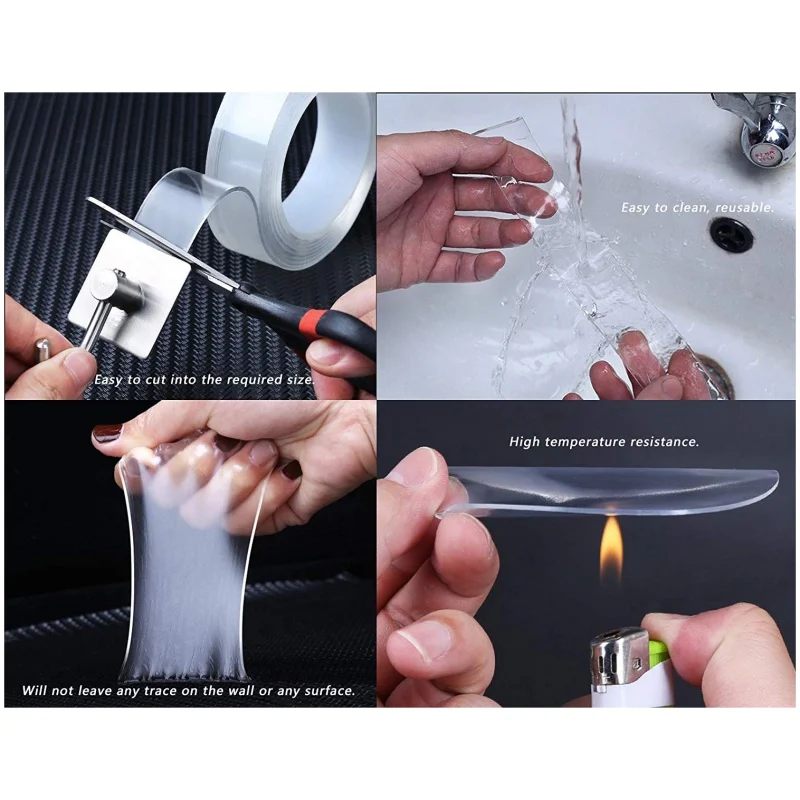 Easy to cut into the required size.

Easy to clean, reusable.

Will not leave any trace on the wall or any surface.

High temperature resistance.