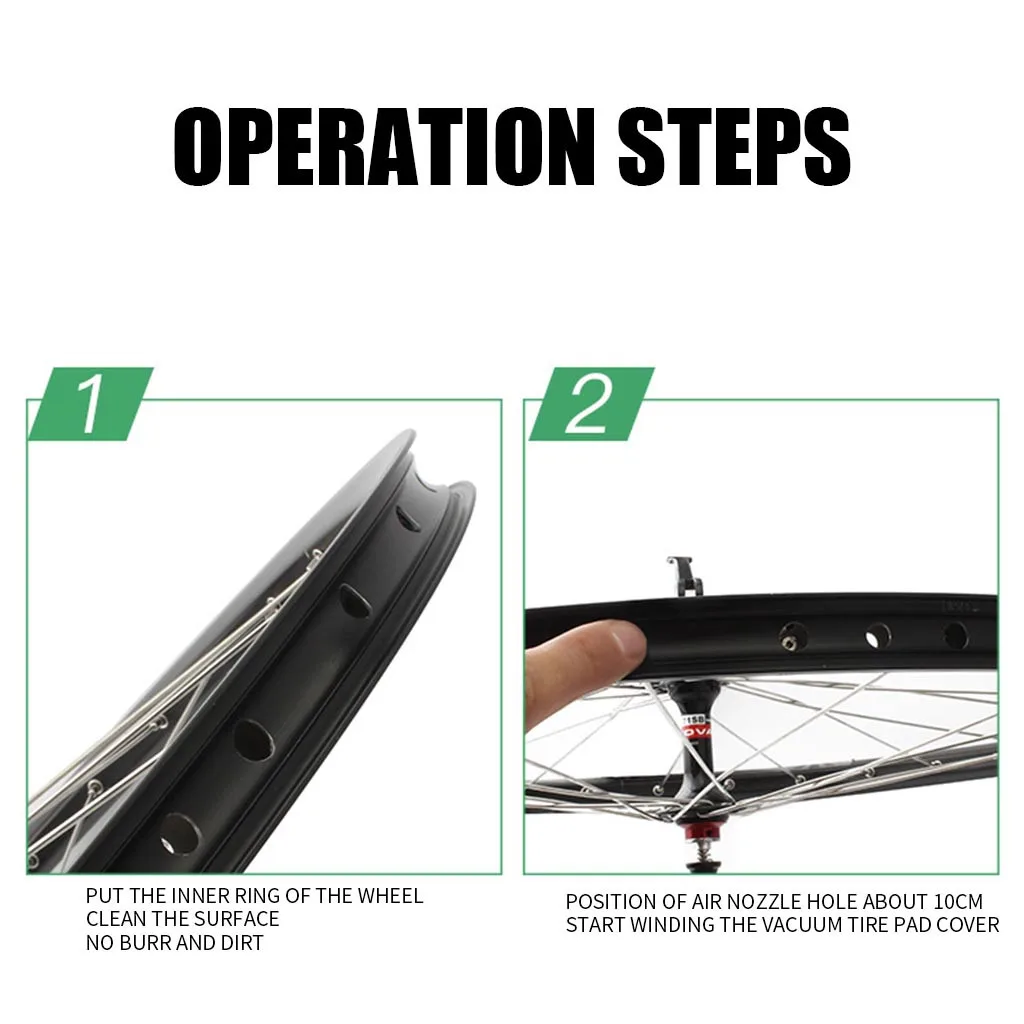 OPERATION STEPS

1

PUT THE INNER RING OF THE WHEEL
CLEAN THE SURFACE
NO BURR AND DIRT

2

POSITION OF AIR NOZZLE HOLE ABOUT 10CM
START WINDING THE VACUUM TIRE PAD COVER