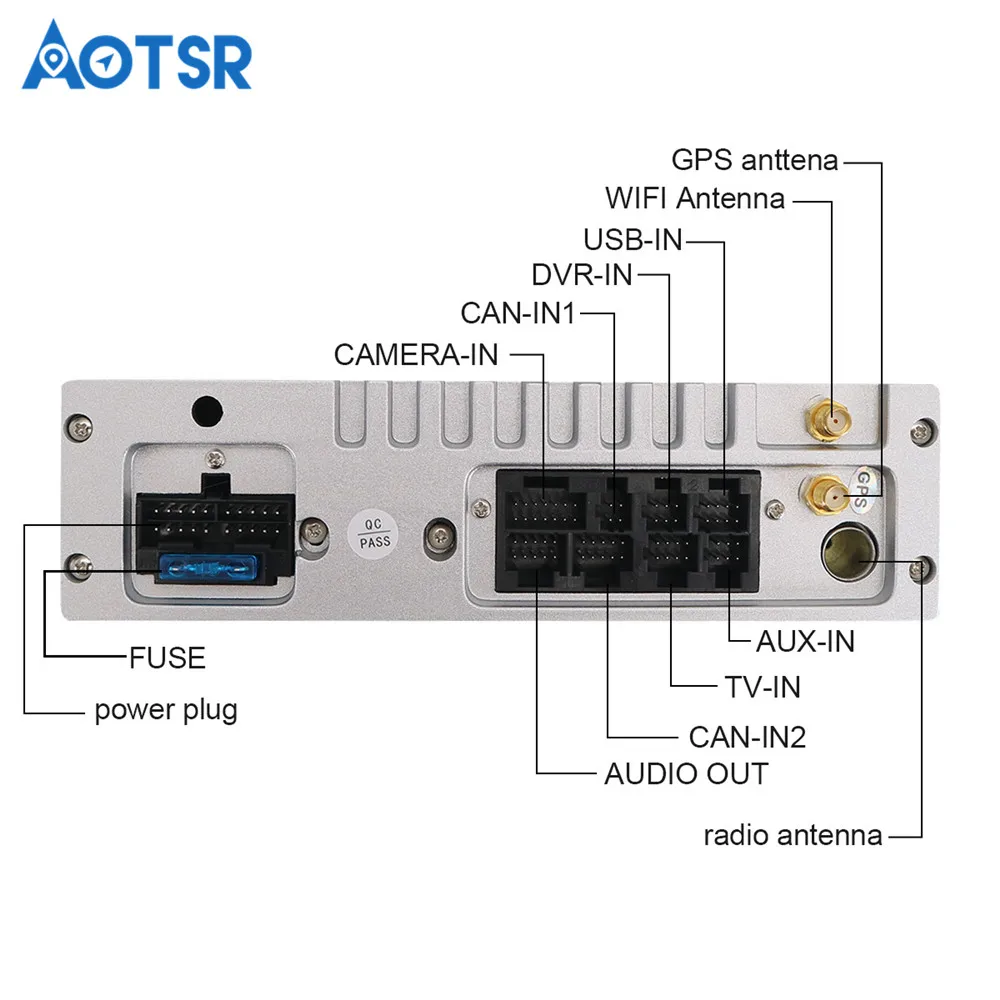 AOTSR

GPS anttena
WIFI Antenna
USB-IN
DVR-IN
CAN-IN1
CAMERA-IN

QC PASS

GPS

FUSE
power plug

AUX-IN
TV-IN
CAN-IN2
AUDIO OUT
radio antenna