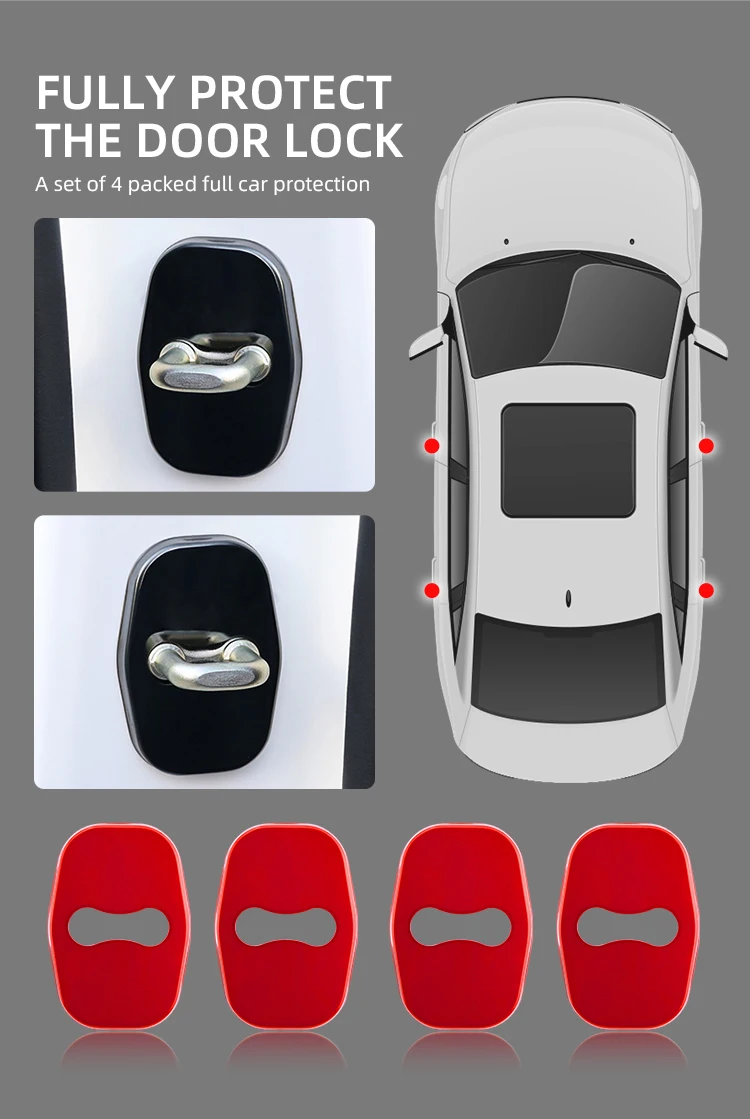 FULLY PROTECT THE DOOR LOCK

A set of 4 packed full car protection