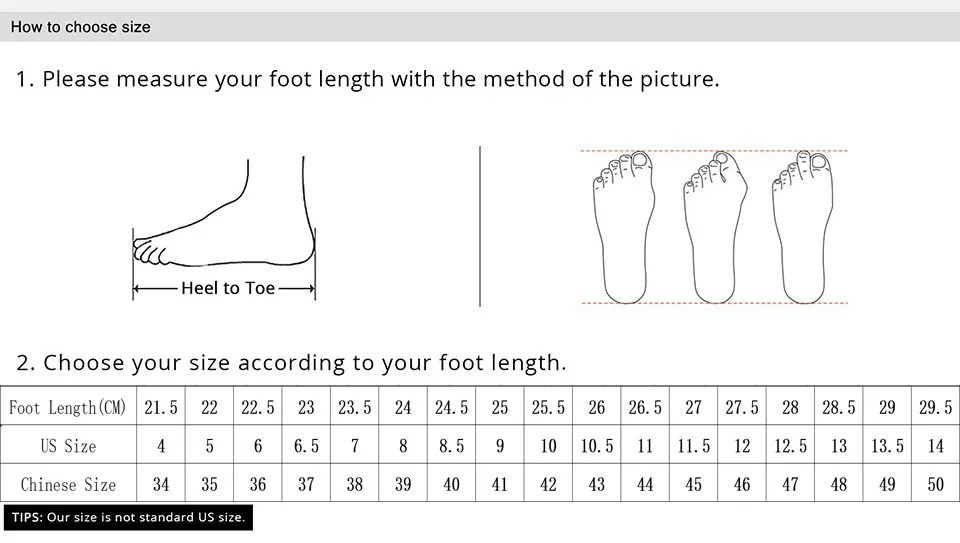 How to choose size

1. Please measure your foot length with the method of the picture.

Heel to Toe

2. Choose your size according to your foot length.

| Foot Length(CM) | 21.5 | 22 | 22.5 | 23 | 23.5 | 24 | 24.5 | 25 | 25.5 | 26 | 26.5 | 27 | 27.5 | 28 | 28.5 | 29 | 29.5 |
|---|---|---|---|---|---|---|---|---|---|---|---|---|---|---|---|---|---|
| US Size | 4 | 5 | 6 | 6.5 | 7 | 8 | 8.5 | 9 | 10 | 10.5 | 11 | 11.5 | 12 | 12.5 | 13 | 13.5 | 14 |
| Chinese Size | 34 | 35 | 36 | 37 | 38 | 39 | 40 | 41 | 42 | 43 | 44 | 45 | 46 | 47 | 48 | 49 | 50 |

TIPS: Our size is not standard US size.