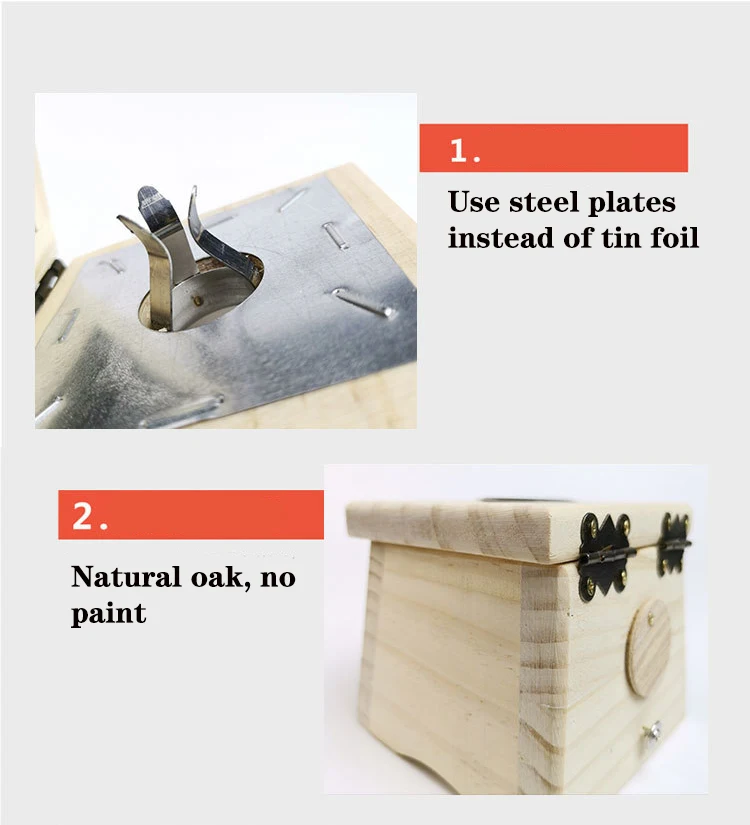 1.

Use steel plates instead of tin foil

2.

Natural oak, no paint