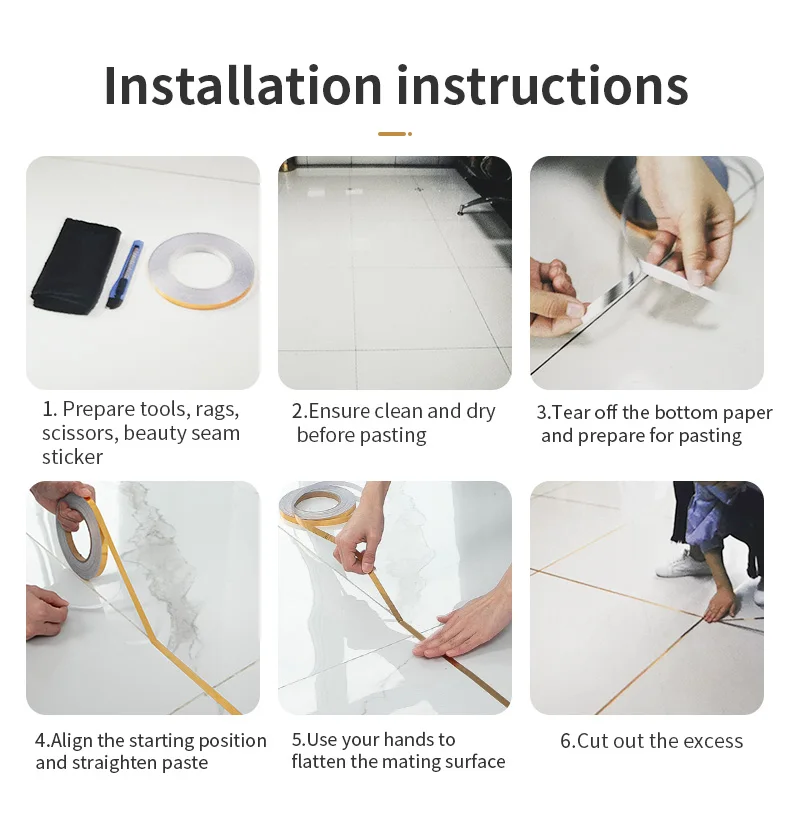 Installation instructions

1. Prepare tools, rags, scissors, beauty seam sticker

2.Ensure clean and dry before pasting

3.Tear off the bottom paper and prepare for pasting

4.Align the starting position and straighten paste

5.Use your hands to flatten the mating surface

6.Cut out the excess