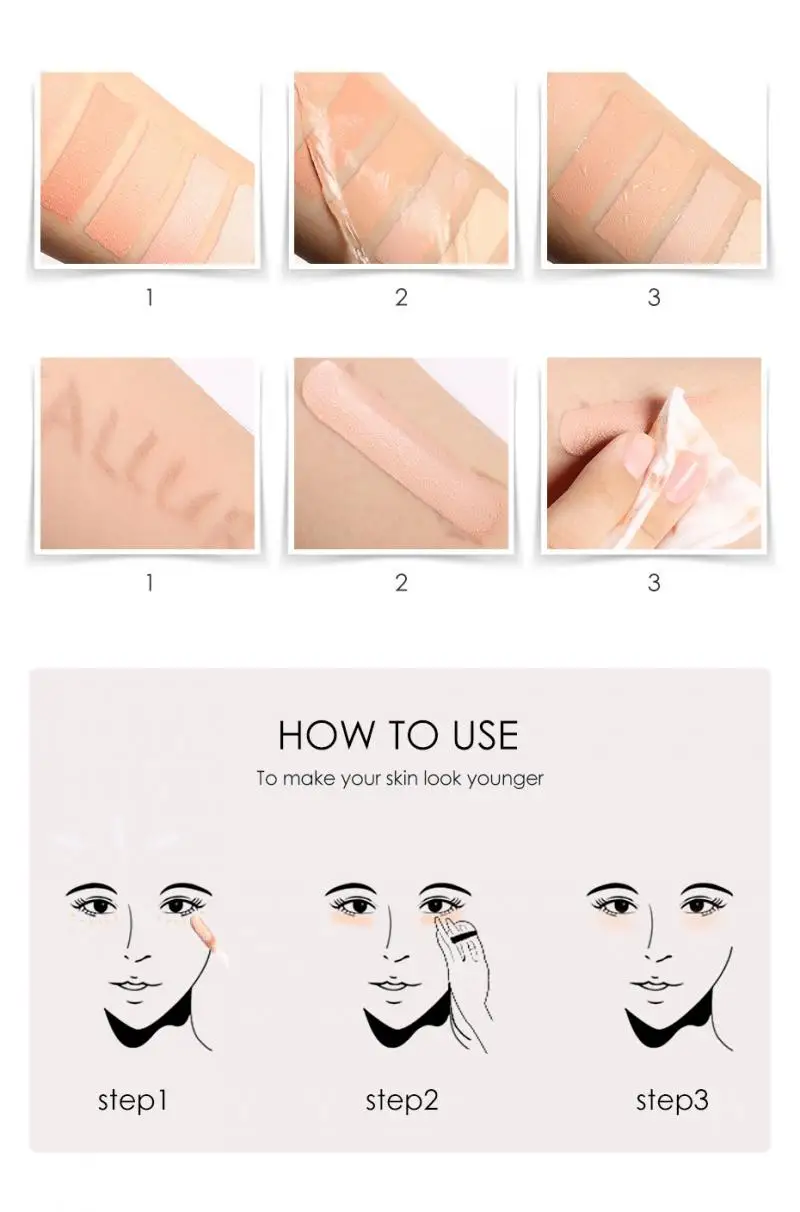 1

2

3

ALLUS

1

2

3

HOW TO USE

To make your skin look younger

step1

step2

step3