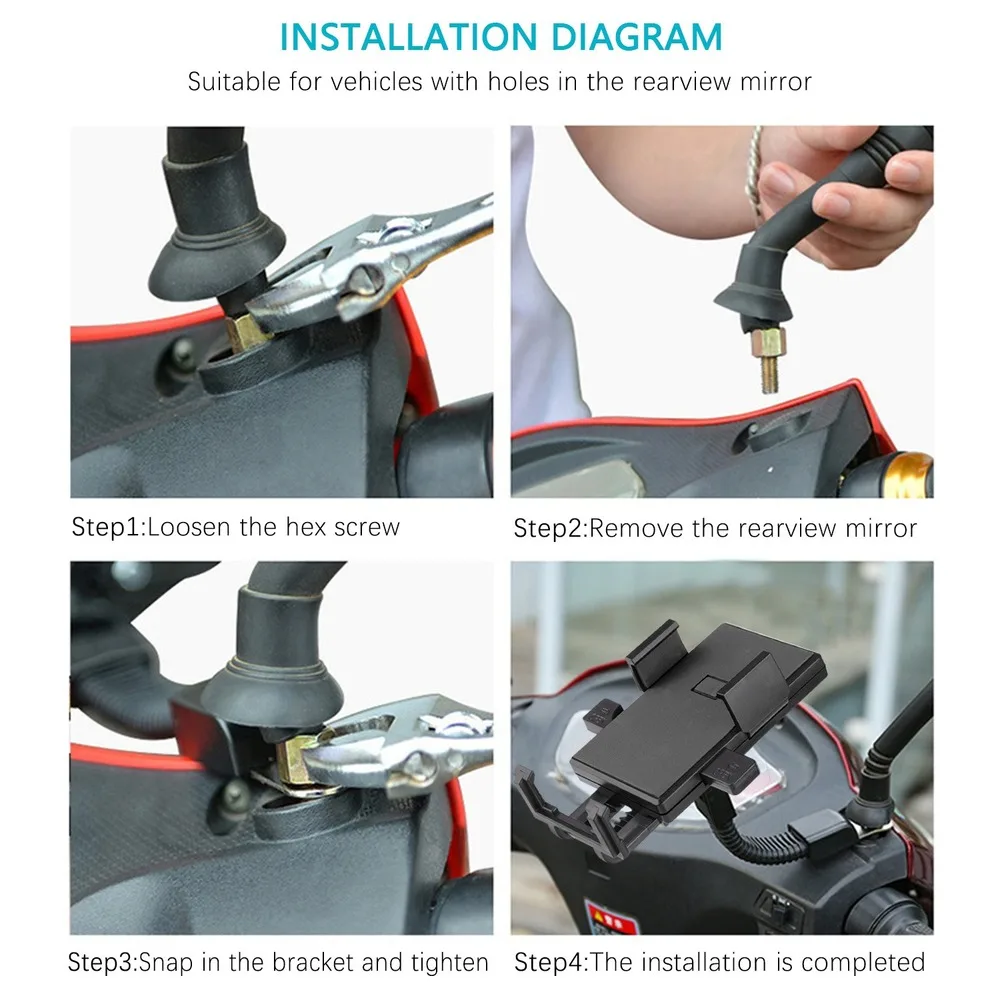 INSTALLATION DIAGRAM

Suitable for vehicles with holes in the rearview mirror

Step1:Loosen the hex screw

Step2:Remove the rearview mirror

Step3:Snap in the bracket and tighten

Step4:The installation is completed