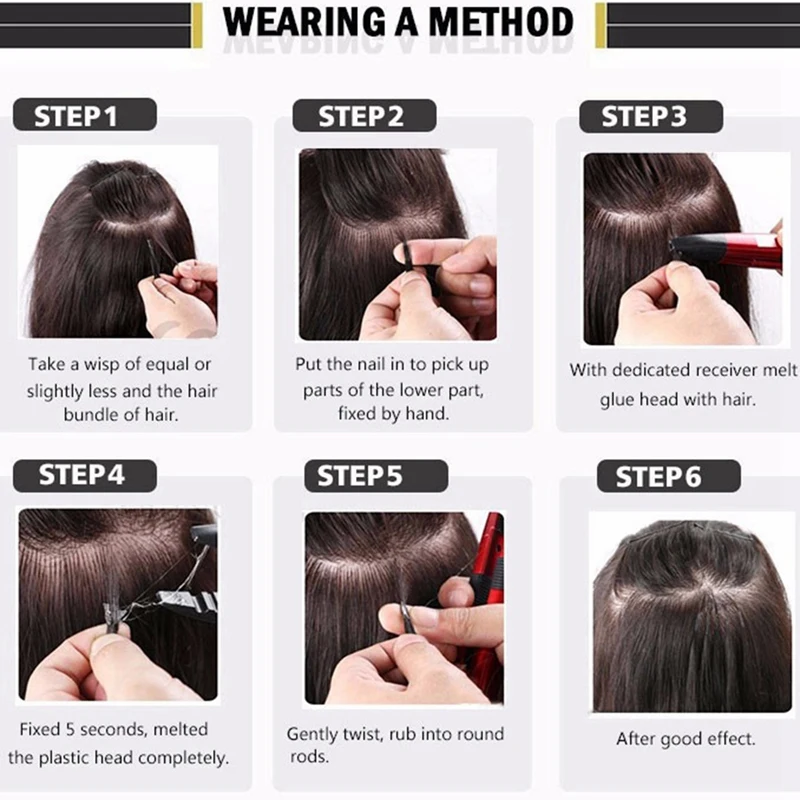 WEARING A METHOD

STEP1

Take a wisp of equal or slightly less and the hair bundle of hair.

STEP2

Put the nail in to pick up parts of the lower part, fixed by hand.

STEP3

With dedicated receiver melt glue head with hair.

STEP4

Fixed 5 seconds, melted the plastic head completely.

STEP5

Gently twist, rub into round rods.

STEP6

After good effect.