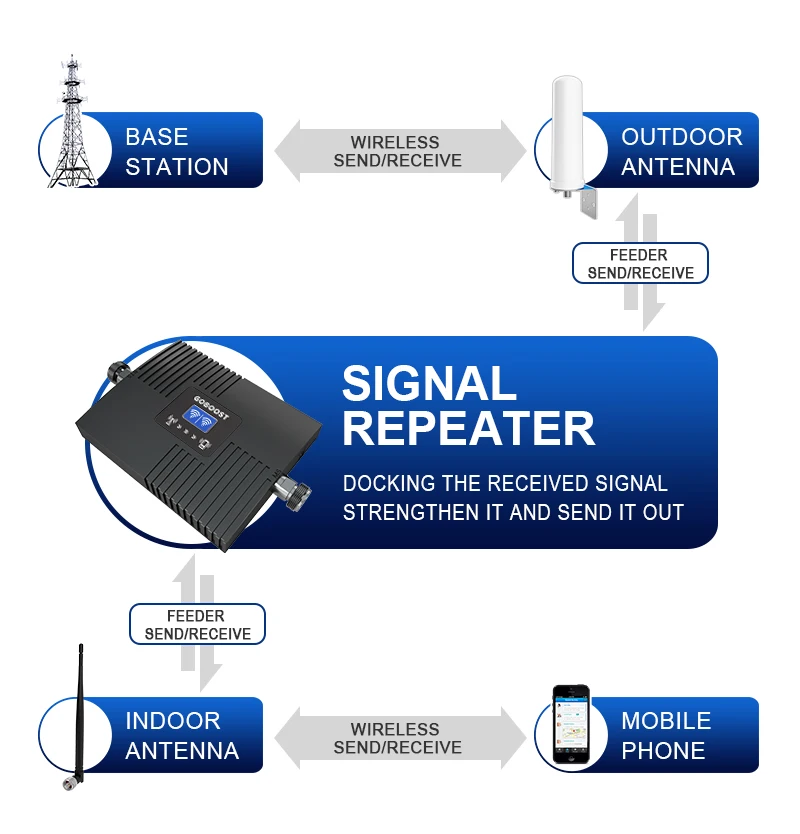 BASE STATION

WIRELESS SEND/RECEIVE

OUTDOOR ANTENNA

FEEDER SEND/RECEIVE

GOBOOST

SIGNAL REPEATER

DOCKING THE RECEIVED SIGNAL STRENGTHEN IT AND SEND IT OUT

FEEDER SEND/RECEIVE

INDOOR ANTENNA

WIRELESS SEND/RECEIVE

MOBILE PHONE