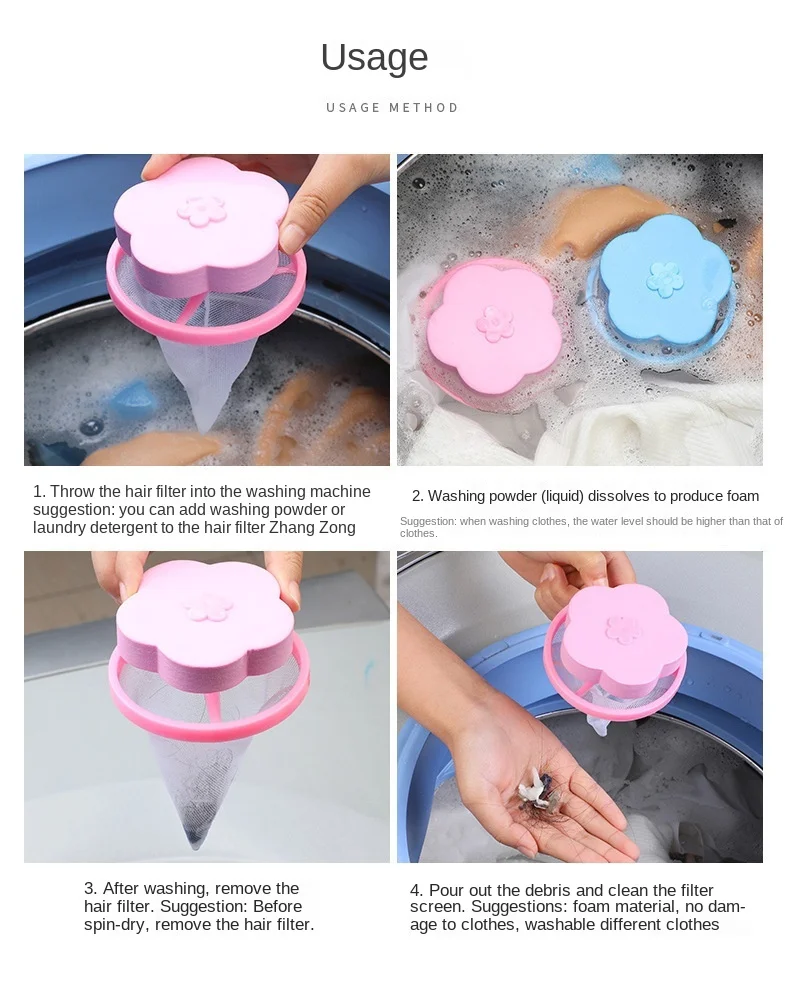 Usage

USAGE METHOD

1. Throw the hair filter into the washing machine suggestion: you can add washing powder or laundry detergent to the hair filter Zhang Zong

2. Washing powder (liquid) dissolves to produce foam

Suggestion: when washing clothes, the water level should be higher than that of clothes.

3. After washing, remove the hair filter. Suggestion: Before spin-dry, remove the hair filter.

4. Pour out the debris and clean the filter screen. Suggestions: foam material, no damage to clothes, washable different clothes