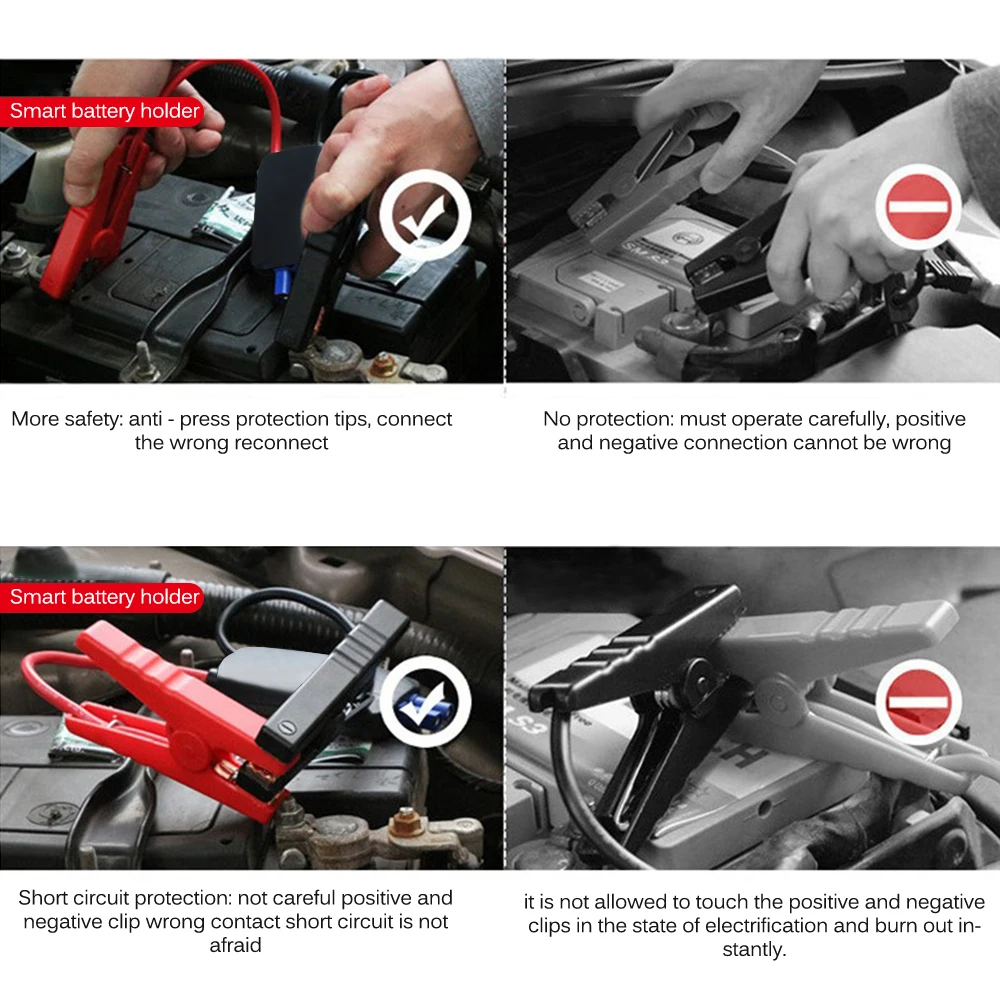 Smart battery holder

More safety: anti - press protection tips, connect the wrong reconnect

No protection: must operate carefully, positive and negative connection cannot be wrong

Smart battery holder

Short circuit protection: not careful positive and negative clip wrong contact short circuit is not afraid

it is not allowed to touch the positive and negative clips in the state of electrification and burn out instantly.