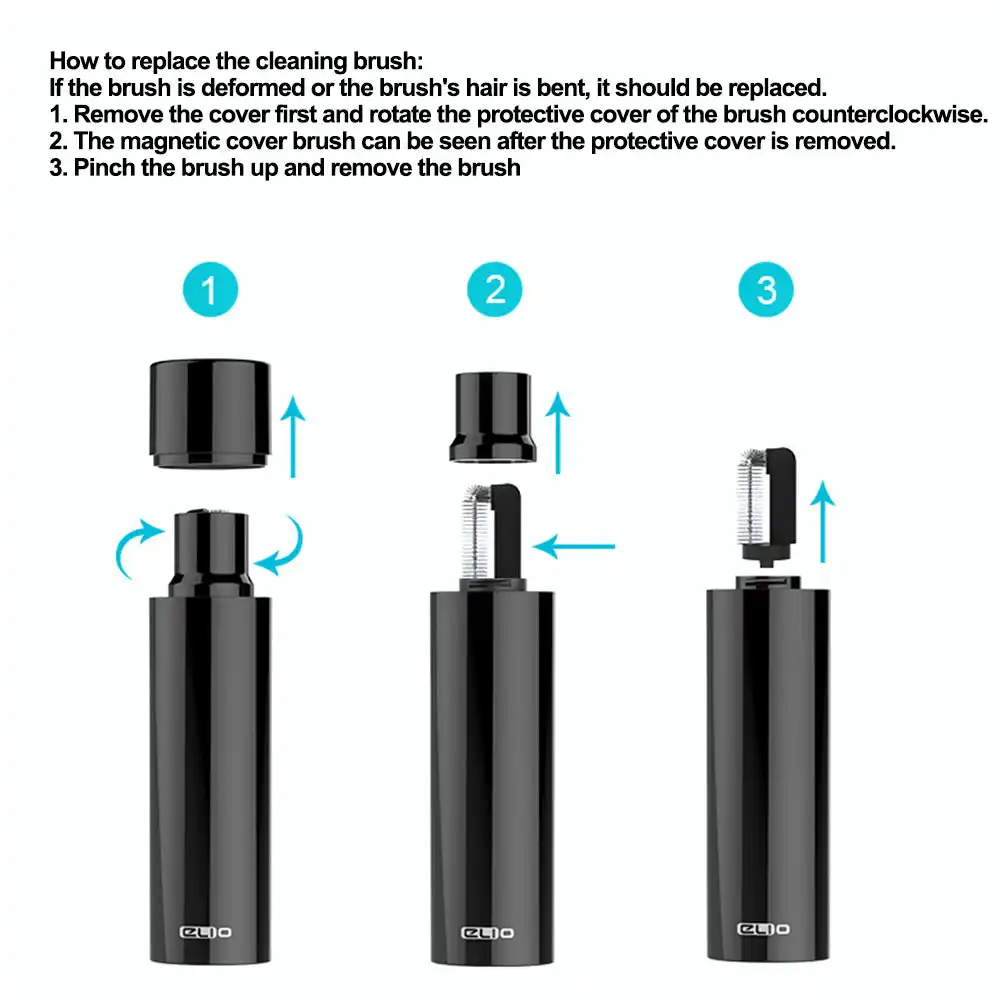 How to replace the cleaning brush:
If the brush is deformed or the brush's hair is bent, it should be replaced.
1. Remove the cover first and rotate the protective cover of the brush counterclockwise.
2. The magnetic cover brush can be seen after the protective cover is removed.
3. Pinch the brush up and remove the brush

1

2

3

ELIO

ELIO

ELIO