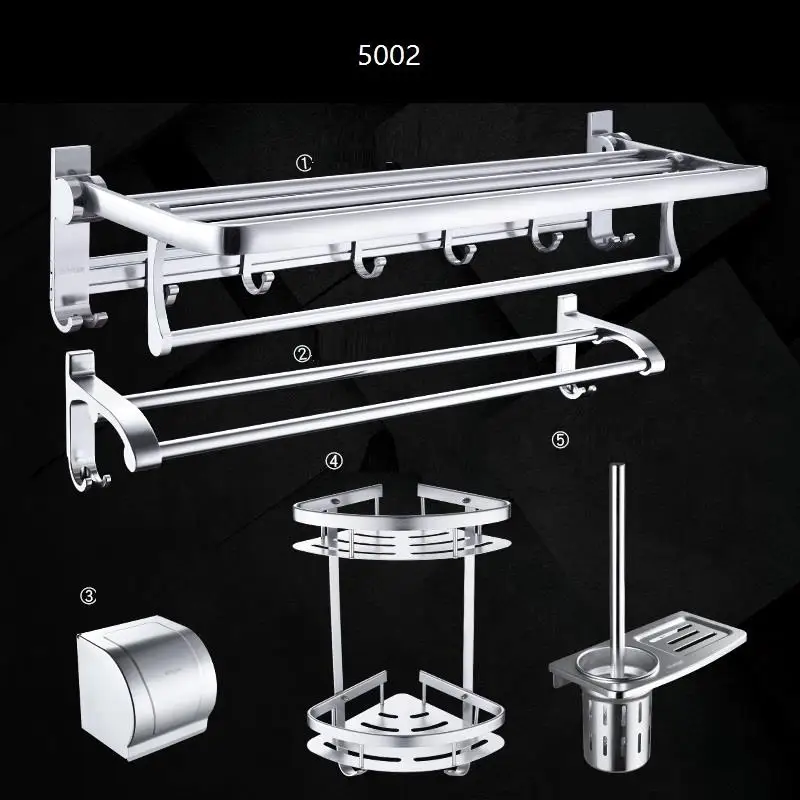 5002

①

②

④

⑤

③