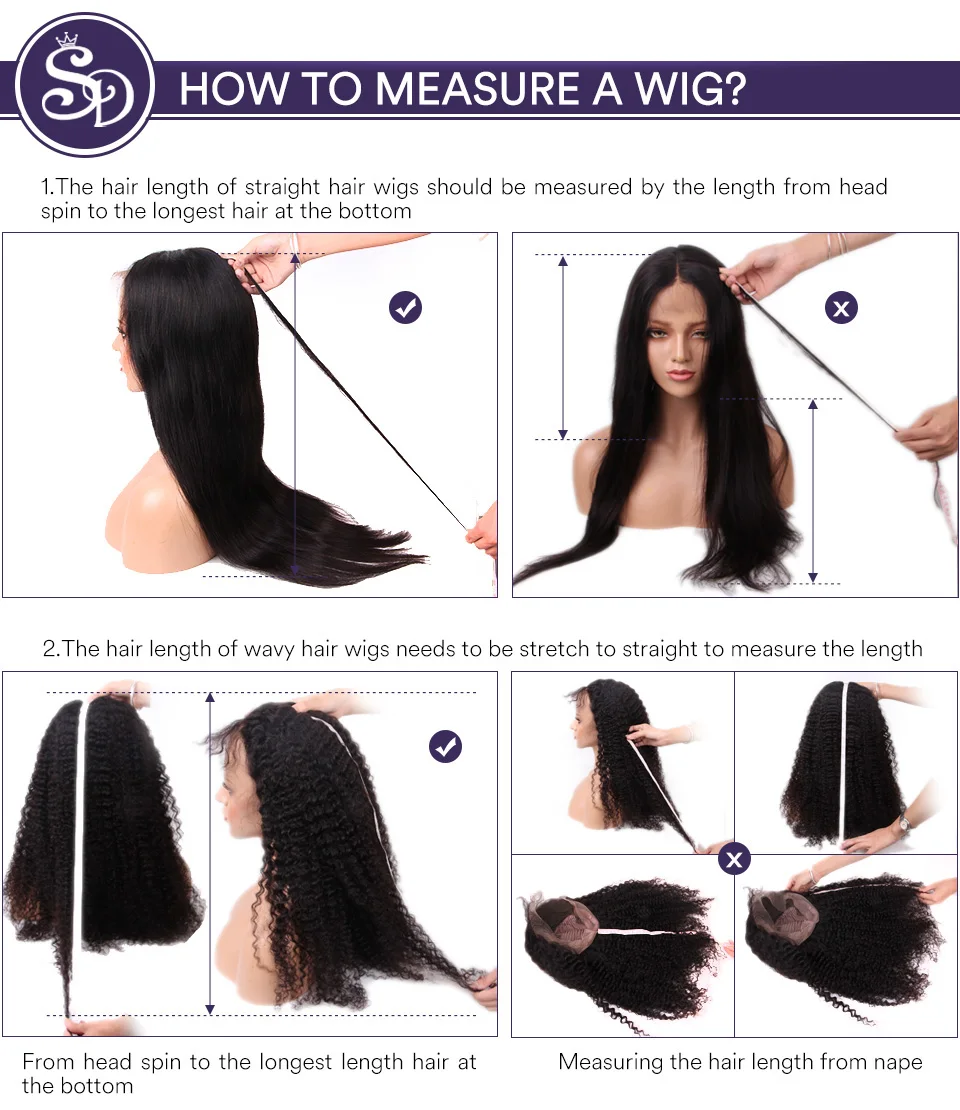 SD

HOW TO MEASURE A WIG?

1.The hair length of straight hair wigs should be measured by the length from head spin to the longest hair at the bottom

2.The hair length of wavy hair wigs needs to be stretch to straight to measure the length

From head spin to the longest length hair at the bottom

Measuring the hair length from nape