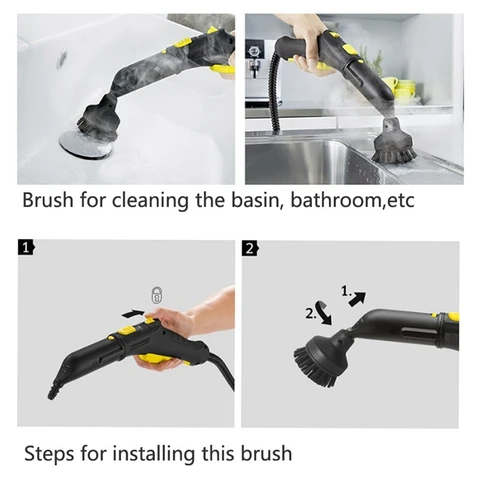 Brush for cleaning the basin, bathroom,etc

1

2

1.

2.

Steps for installing this brush