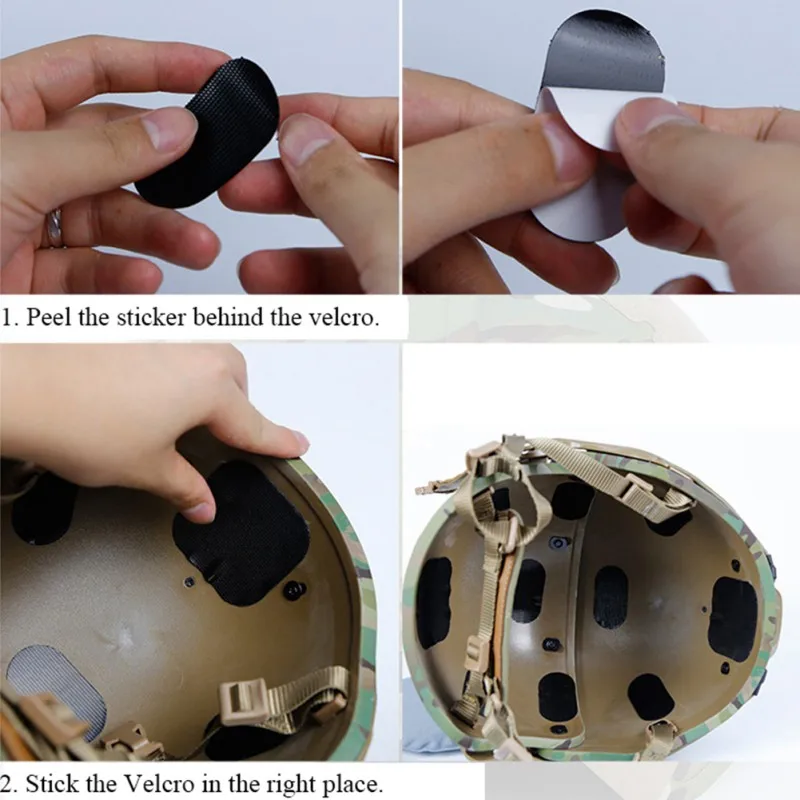 1. Peel the sticker behind the velcro.

2. Stick the Velcro in the right place.