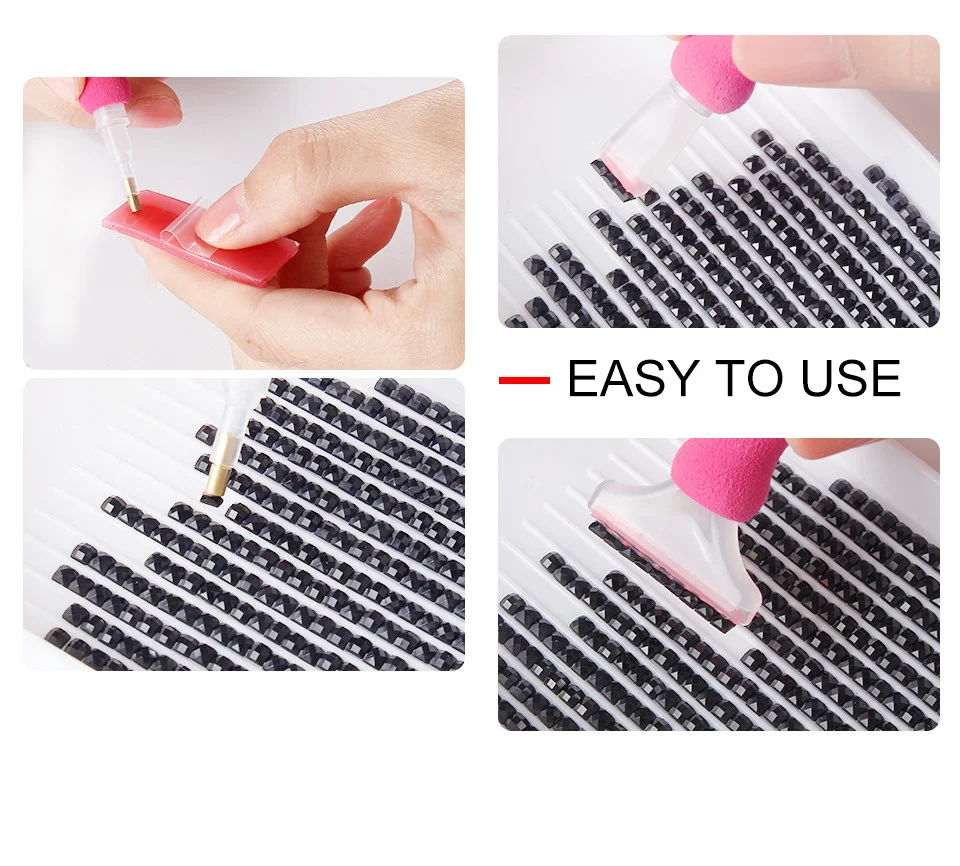 EASY TO USE