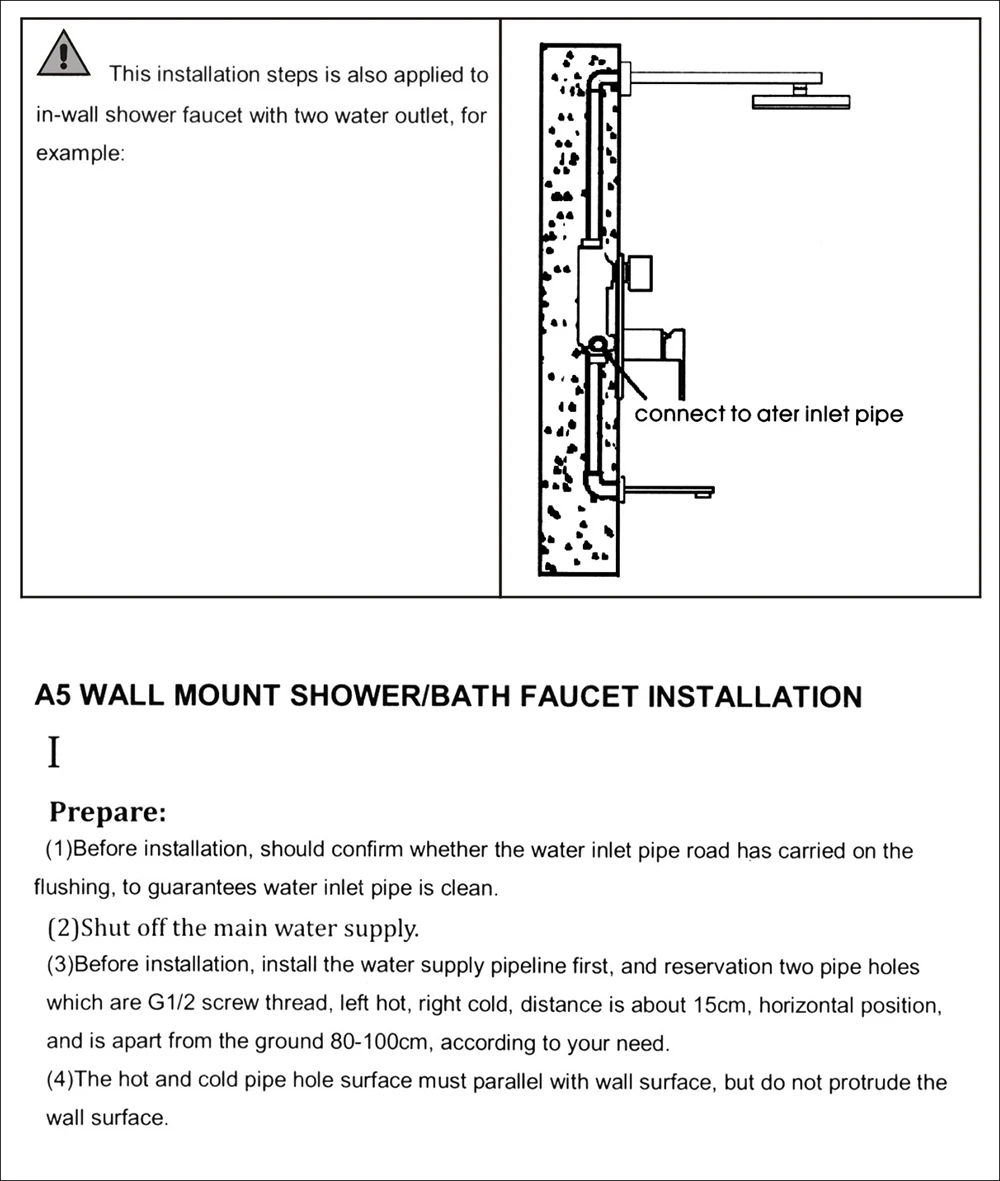 This installation steps is also applied to in-wall shower faucet with two water outlet, for example:

connect to ater inlet pipe

A5 WALL MOUNT SHOWER/BATH FAUCET INSTALLATION

I

Prepare:

(1)Before installation, should confirm whether the water inlet pipe road has carried on the flushing, to guarantees water inlet pipe is clean.

(2)Shut off the main water supply.

(3)Before installation, install the water supply pipeline first, and reservation two pipe holes which are G1/2 screw thread, left hot, right cold, distance is about 15cm, horizontal position, and is apart from the ground 80-100cm, according to your need.

(4)The hot and cold pipe hole surface must parallel with wall surface, but do not protrude the wall surface.