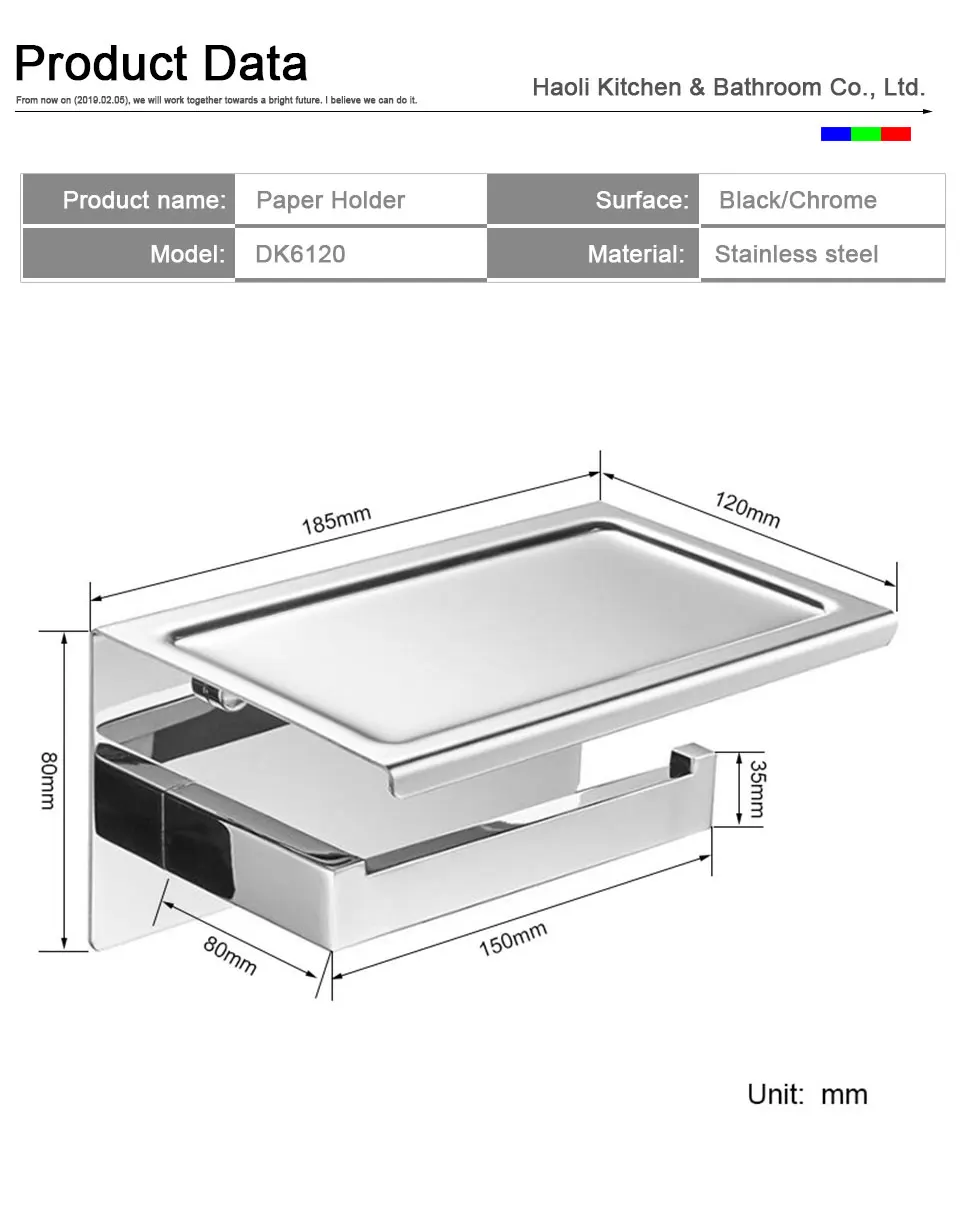 Product Data

From now on (2019.02.05), we will work together towards a bright future. I believe we can do it.

Haoli Kitchen & Bathroom Co., Ltd.

| Product name: | Paper Holder | Surface: | Black/Chrome |
|---|---|---|---|
| Model: | DK6120 | Material: | Stainless steel |

185mm

120mm

80mm

35mm

80mm

150mm

Unit: mm