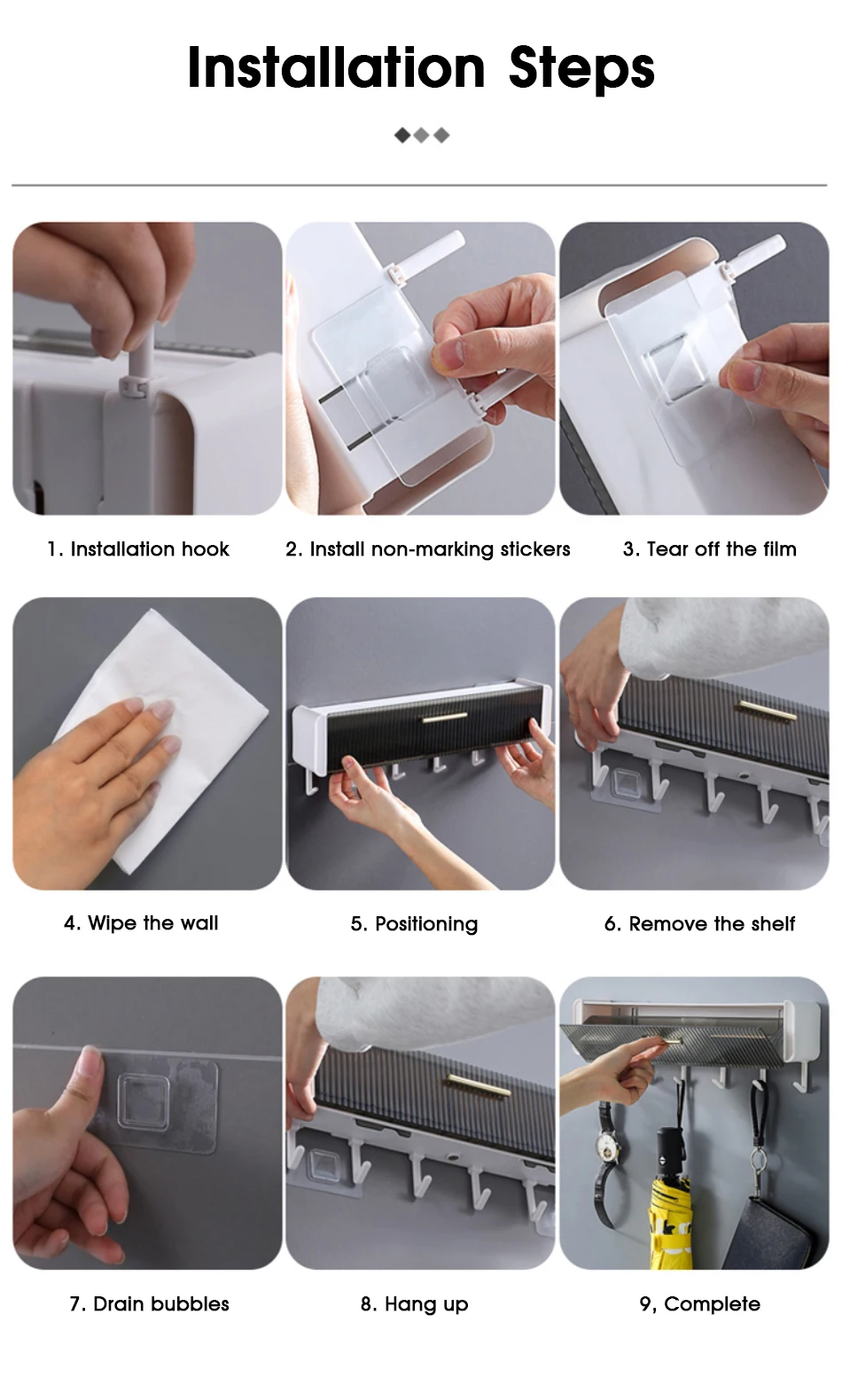 Installation Steps

1. Installation hook

2. Install non-marking stickers

3. Tear off the film

4. Wipe the wall

5. Positioning

6. Remove the shelf

7. Drain bubbles

8. Hang up

9, Complete