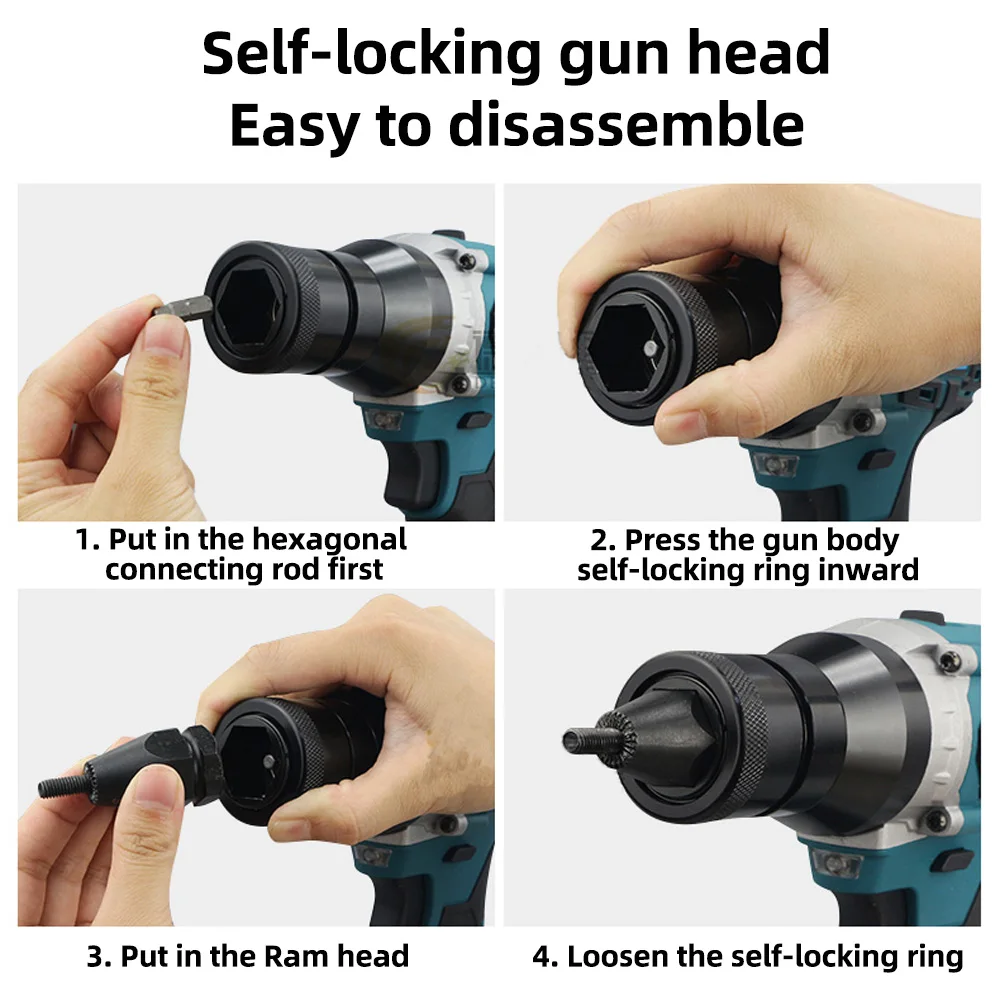 Self-locking gun head
Easy to disassemble

1. Put in the hexagonal connecting rod first

2. Press the gun body self-locking ring inward

3. Put in the Ram head

4. Loosen the self-locking ring