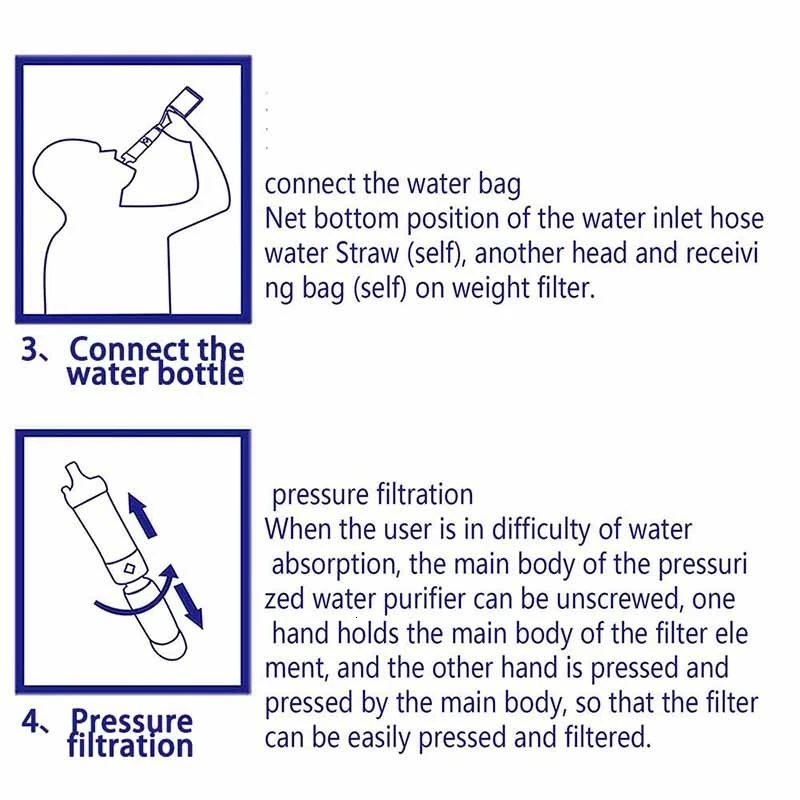 3、Connect the water bottle

connect the water bag
Net bottom position of the water inlet hose water Straw (self), another head and receivi ng bag (self) on weight filter.

4、Pressure filtration

pressure filtration
When the user is in difficulty of water absorption, the main body of the pressuri zed water purifier can be unscrewed, one hand holds the main body of the filter ele ment, and the other hand is pressed and pressed by the main body, so that the filter can be easily pressed and filtered.