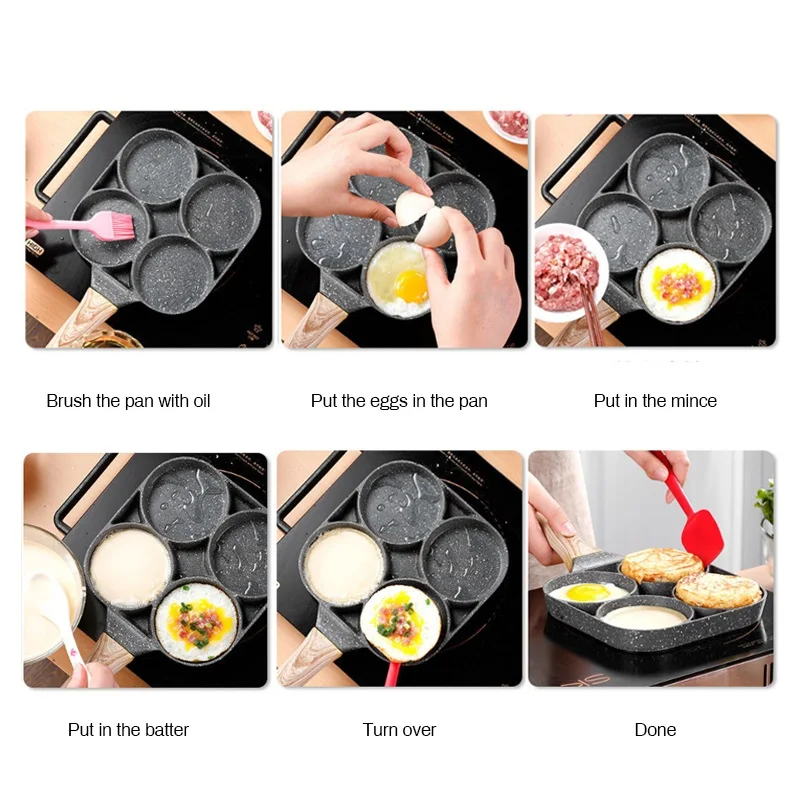 Brush the pan with oil

Put the eggs in the pan

Put in the mince

Put in the batter

Turn over

Done