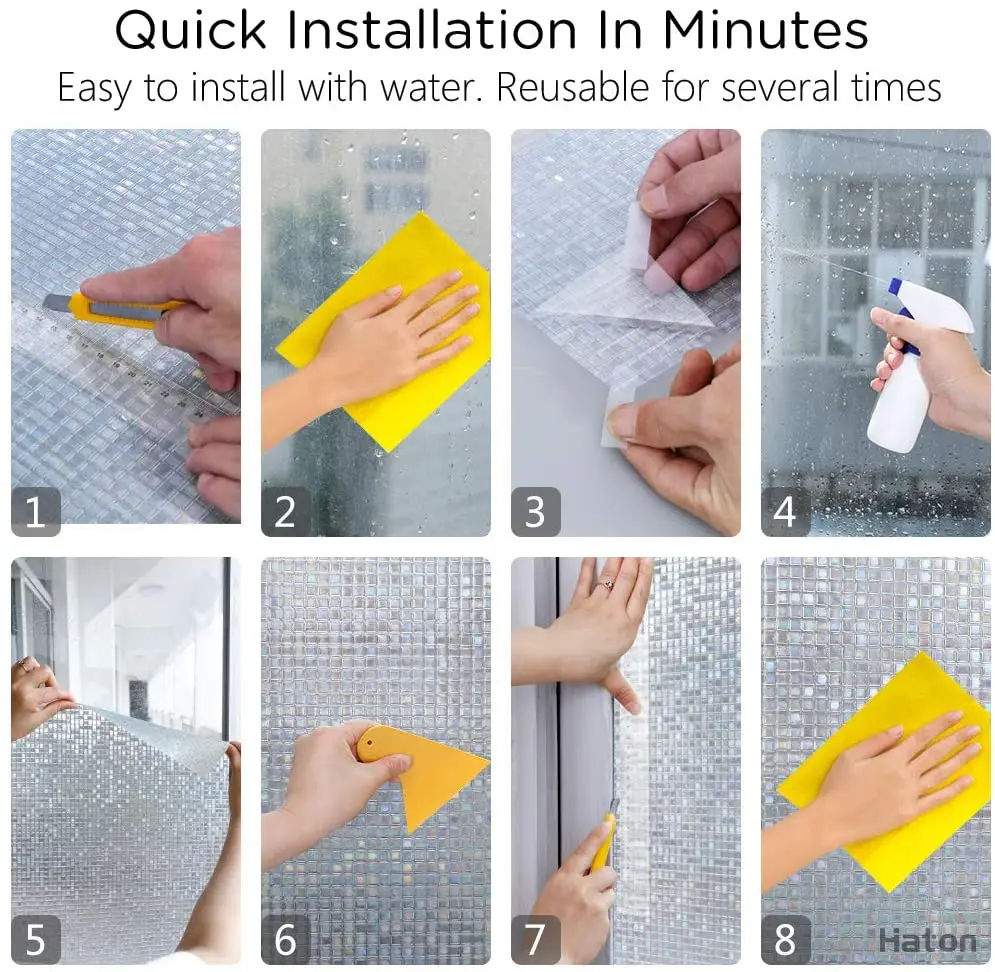 Quick Installation In Minutes
Easy to install with water. Reusable for several times

1

2

3

4

5

6

7

8

Haton