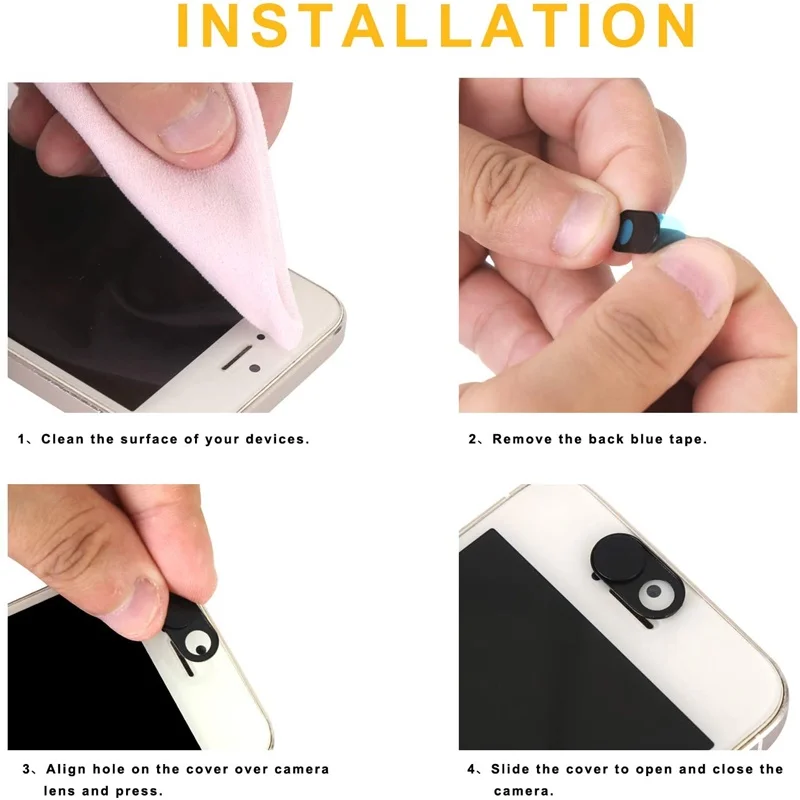 INSTALLATION

1、Clean the surface of your devices.

2、Remove the back blue tape.

3、Align hole on the cover over camera lens and press.

4、Slide the cover to open and close the camera.