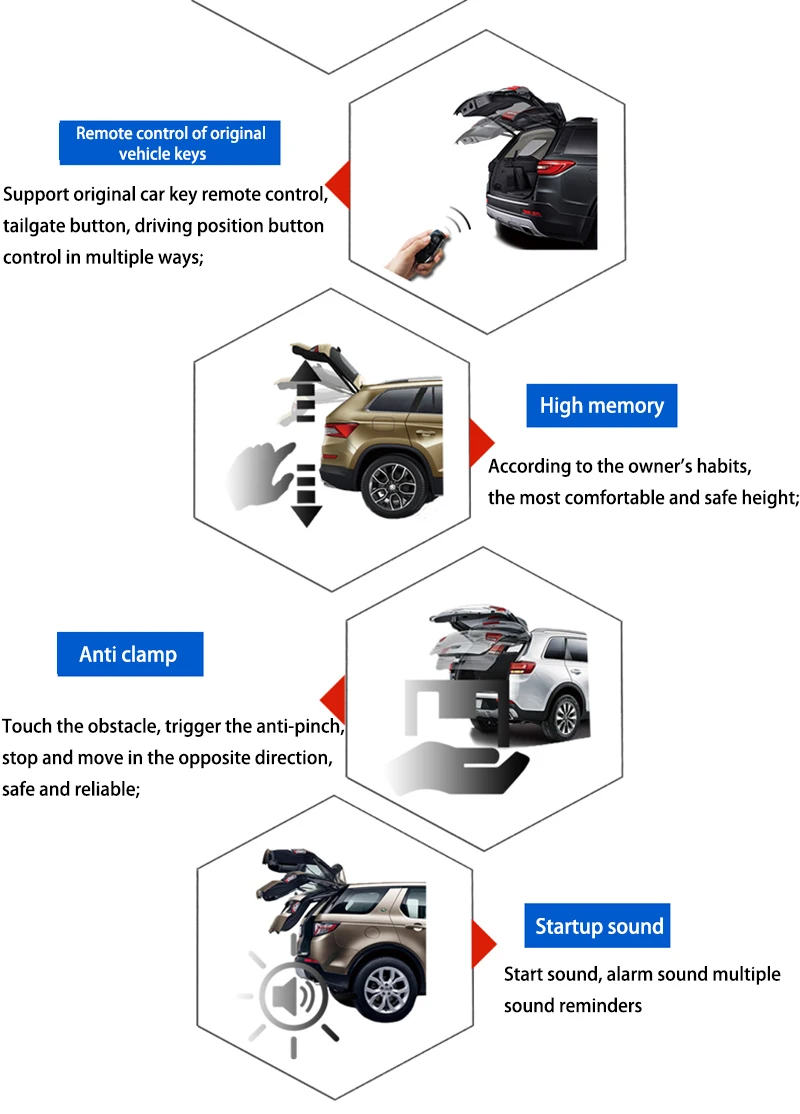 Remote control of original vehicle keys

Support original car key remote control, tailgate button, driving position button control in multiple ways;

High memory

According to the owner's habits, the most comfortable and safe height;

Anti clamp

Touch the obstacle, trigger the anti-pinch, stop and move in the opposite direction, safe and reliable;

Startup sound

Start sound, alarm sound multiple sound reminders