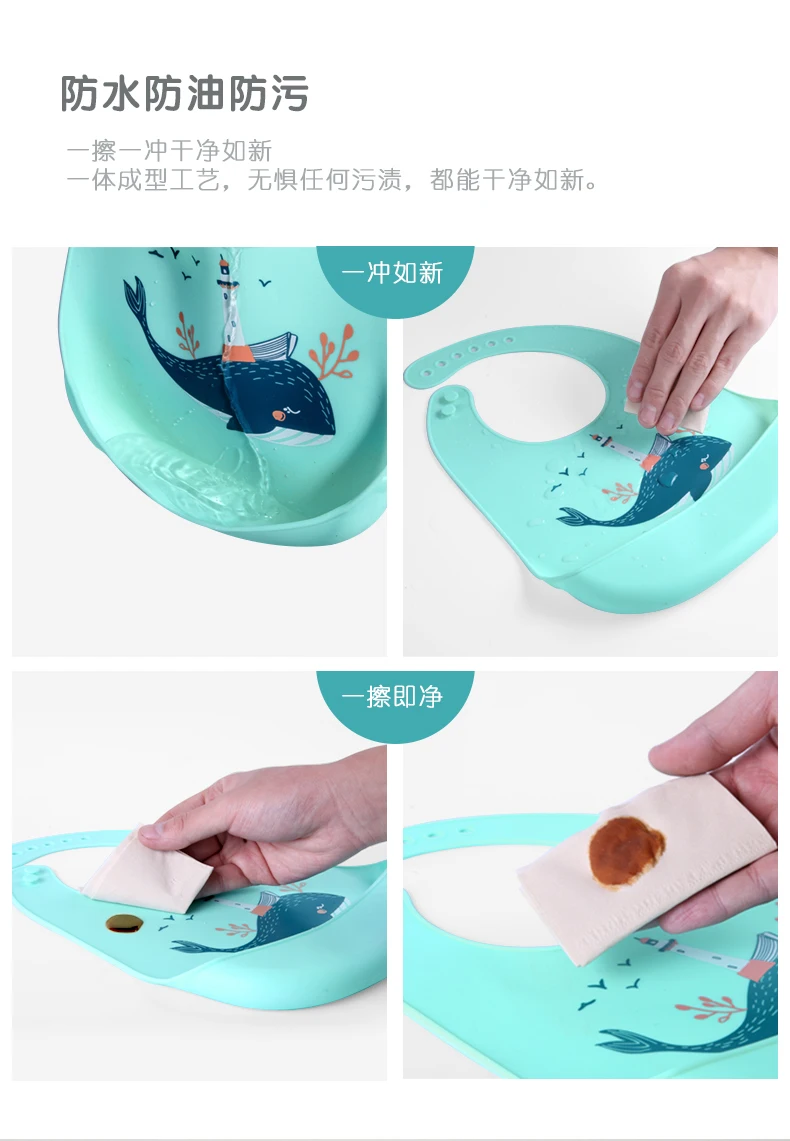 防水防油防污

一擦一冲干净如新
一体成型工艺，无惧任何污渍，都能干净如新。

一冲如新

一擦即净