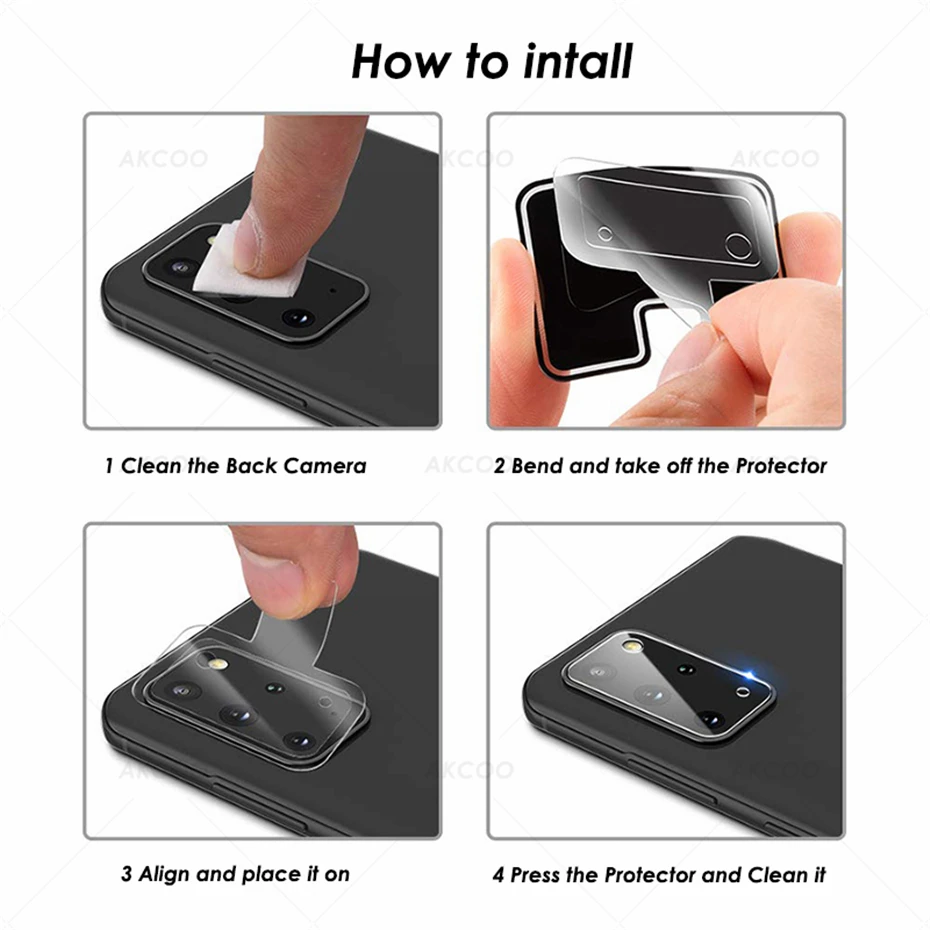 How to intall

AKCOO

AKCOO

AKCOO

1 Clean the Back Camera

AKCOO

2 Bend and take off the Protector

AKCOO

AKCOO

3 Align and place it on

4 Press the Protector and Clean it