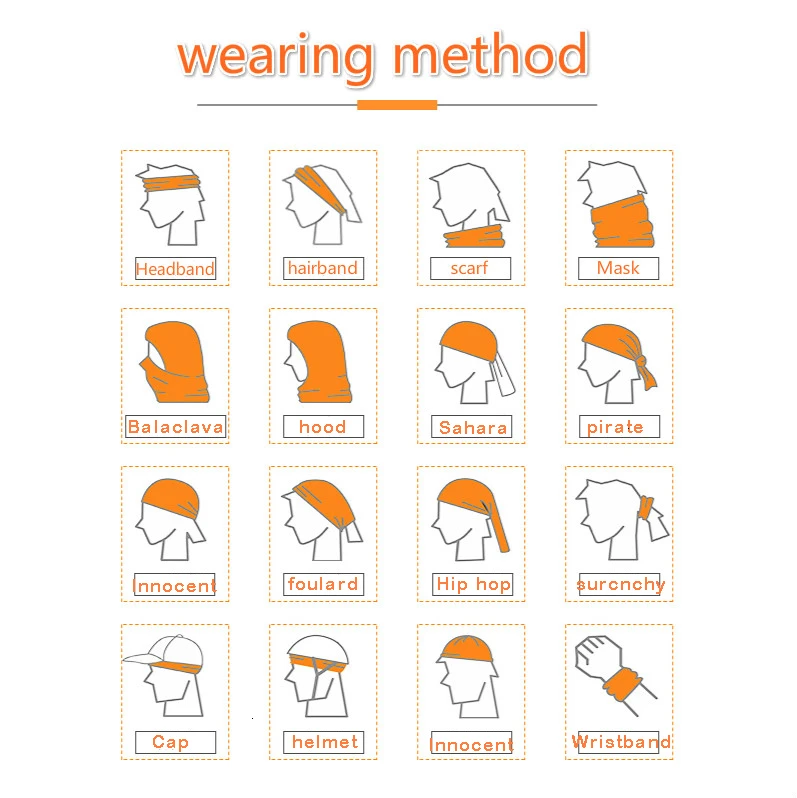 wearing method

Headband
hairband
scarf
Mask

Balaclava
hood
Sahara
pirate

Innocent
foulard
Hip hop
surcnchy

Cap
helmet
Innocent
Wristband