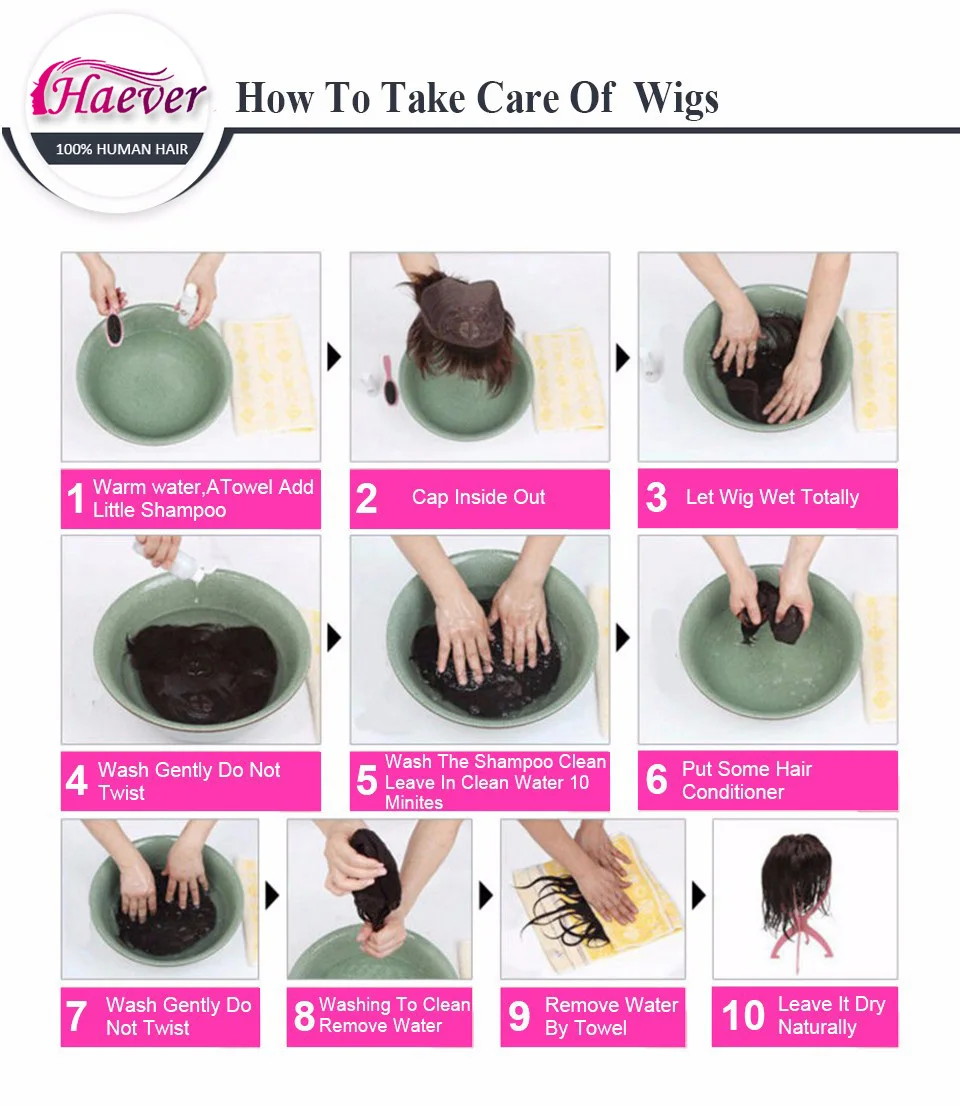 Haever
100% HUMAN HAIR

How To Take Care Of Wigs

1 Warm water,ATowel Add Little Shampoo

2 Cap Inside Out

3 Let Wig Wet Totally

4 Wash Gently Do Not Twist

5 Wash The Shampoo Clean Leave In Clean Water 10 Minites

6 Put Some Hair Conditioner

7 Wash Gently Do Not Twist

8 Washing To Clean Remove Water

9 Remove Water By Towel

10 Leave It Dry Naturally