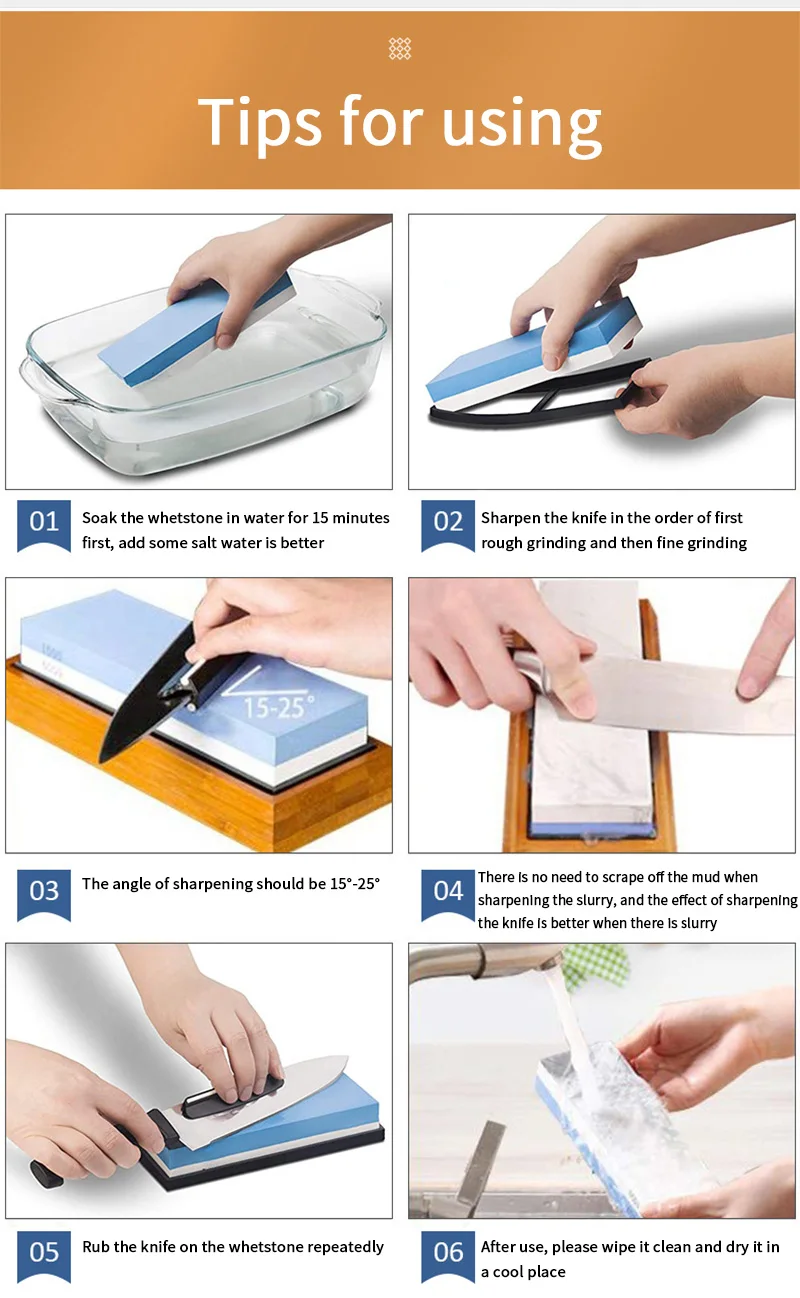 Tips for using

01 Soak the whetstone in water for 15 minutes first, add some salt water is better

02 Sharpen the knife in the order of first rough grinding and then fine grinding

15-25°

03 The angle of sharpening should be 15°-25°

04 There is no need to scrape off the mud when sharpening the slurry, and the effect of sharpening the knife is better when there is slurry

05 Rub the knife on the whetstone repeatedly

06 After use, please wipe it clean and dry it in a cool place