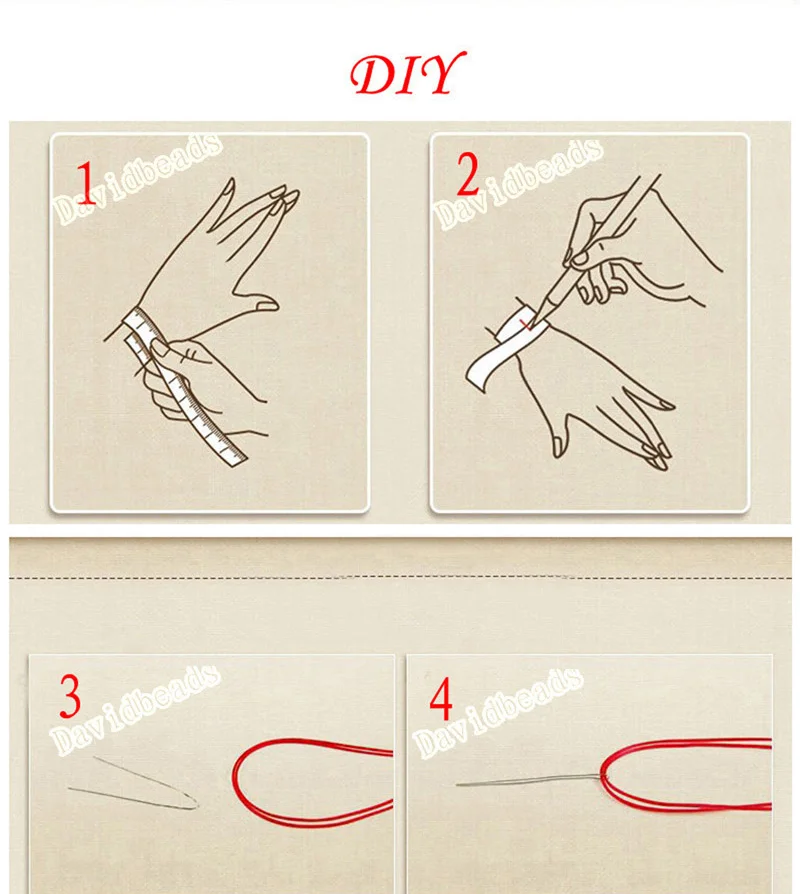 DIY

1

Davidbeads

2

Davidbeads

3

Davidbeads

4

Davidbeads