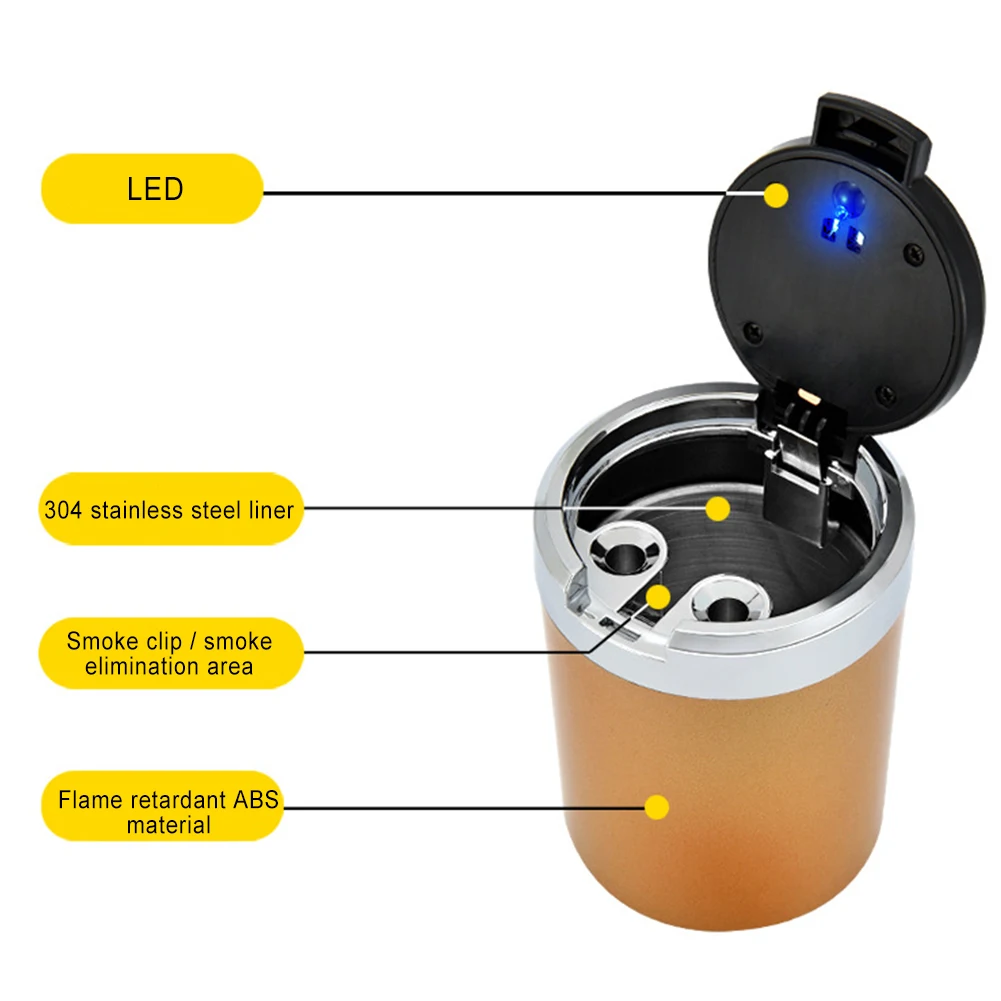 LED

304 stainless steel liner

Smoke clip / smoke elimination area

Flame retardant ABS material