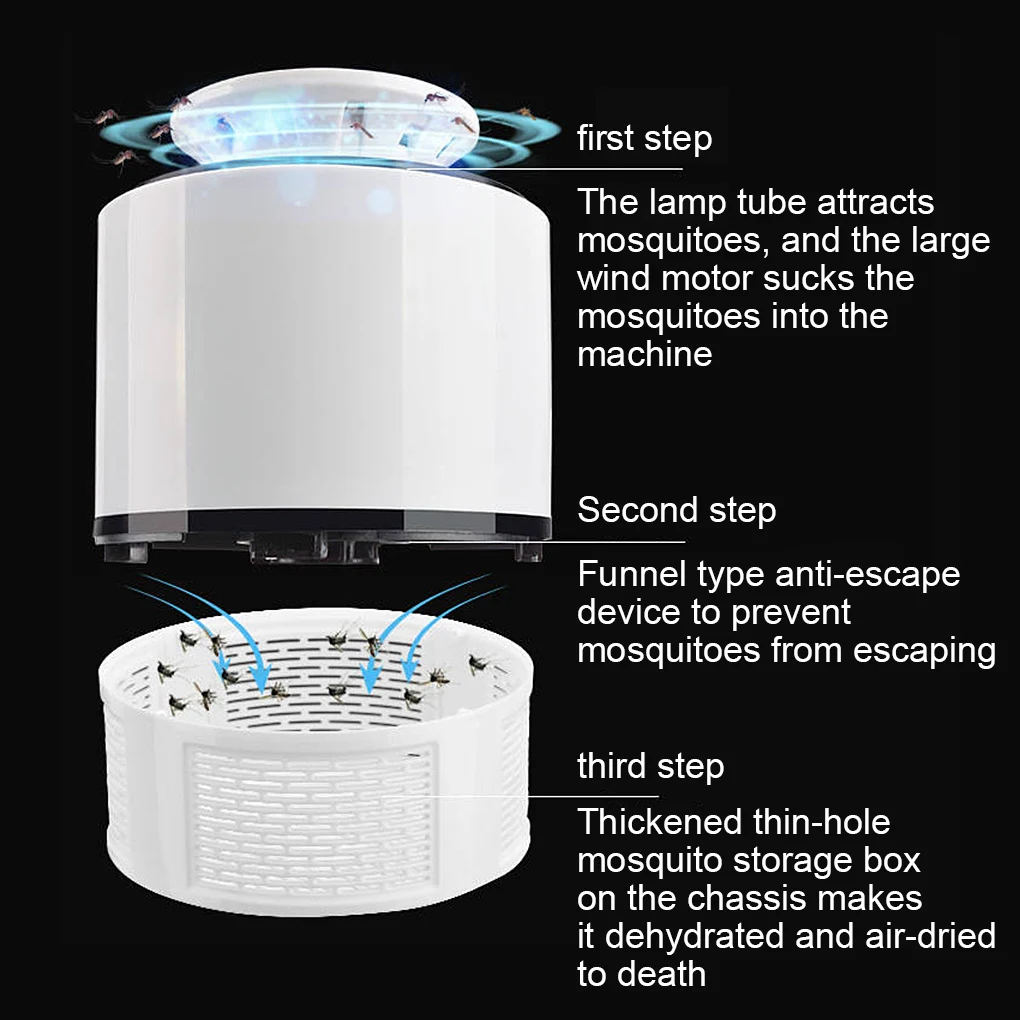 first step

The lamp tube attracts mosquitoes, and the large wind motor sucks the mosquitoes into the machine

Second step

Funnel type anti-escape device to prevent mosquitoes from escaping

third step

Thickened thin-hole mosquito storage box on the chassis makes it dehydrated and air-dried to death