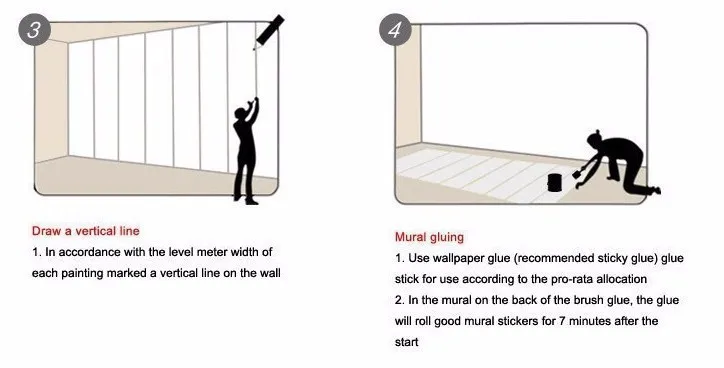 3

Draw a vertical line

1. In accordance with the level meter width of each painting marked a vertical line on the wall

4

Mural gluing

1. Use wallpaper glue (recommended sticky glue) glue stick for use according to the pro-rata allocation

2. In the mural on the back of the brush glue, the glue will roll good mural stickers for 7 minutes after the start