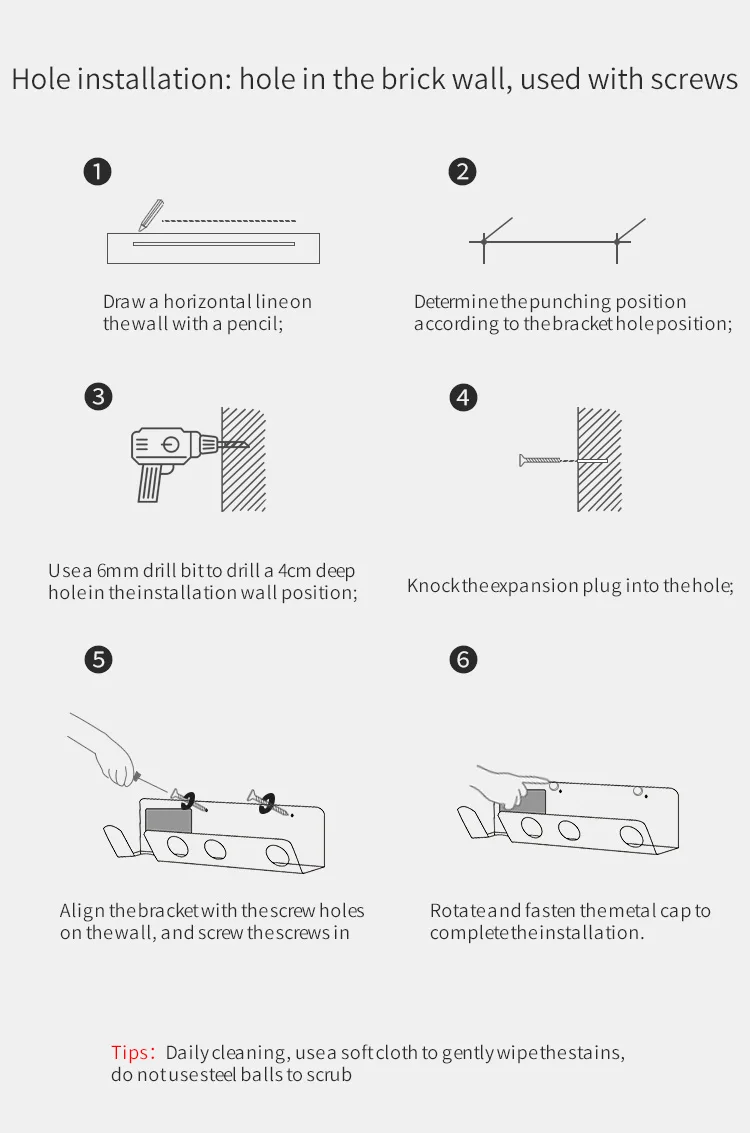 Hole installation: hole in the brick wall, used with screws

1

Draw a horizontal line on the wall with a pencil;

2

Determine the punching position according to the bracket hole position;

3

Use a 6mm drill bit to drill a 4cm deep hole in the installation wall position;

4

Knock the expansion plug into the hole;

5

Align the bracket with the screw holes on the wall, and screw the screws in

6

Rotate and fasten the metal cap to complete the installation.

Tips: Daily cleaning, use a soft cloth to gently wipe the stains, do not use steel balls to scrub