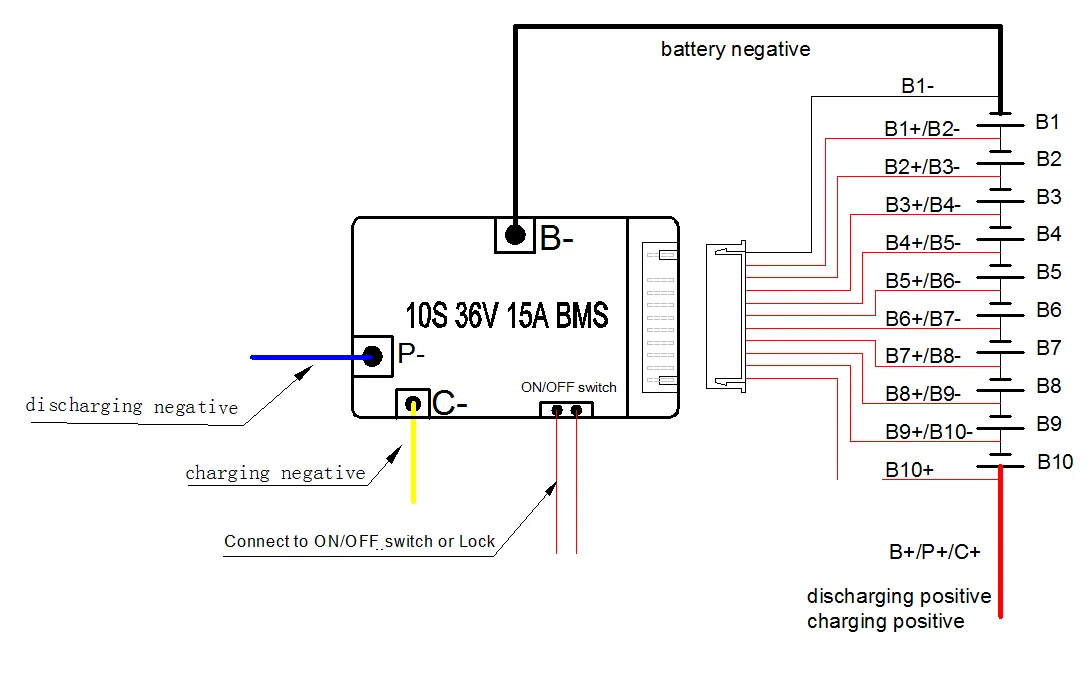 battery negative

B1-

B1+/B2-

B2+/B3-

B3+/B4-

B4+/B5-

B5+/B6-

B6+/B7-

B7+/B8-

B8+/B9-

B9+/B10-

B10+

B1

B2

B3

B4

B5

B6

B7

B8

B9

B10

B-

10S 36V 15A BMS

P-

C-

ON/OFF switch

discharging negative

charging negative

Connect to ON/OFF switch or Lock

B+/P+/C+

discharging positive
charging positive