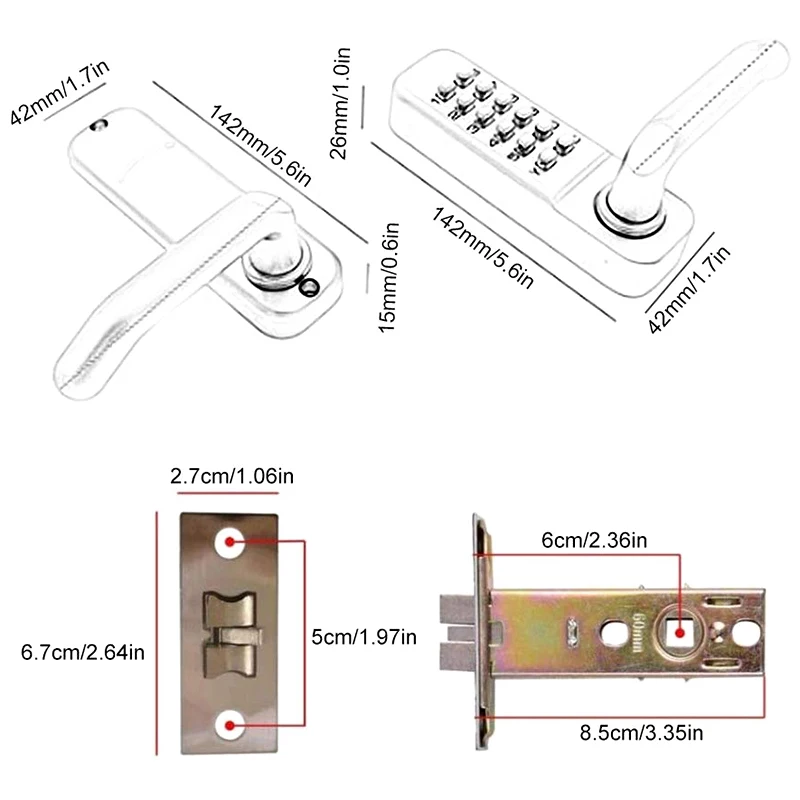 42mm/1.7in

142mm/5.6in

15mm/0.6in

26mm/1.0in

142mm/5.6in

42mm/1.7in

2.7cm/1.06in

6.7cm/2.64in

5cm/1.97in

6cm/2.36in

60mm

8.5cm/3.35in