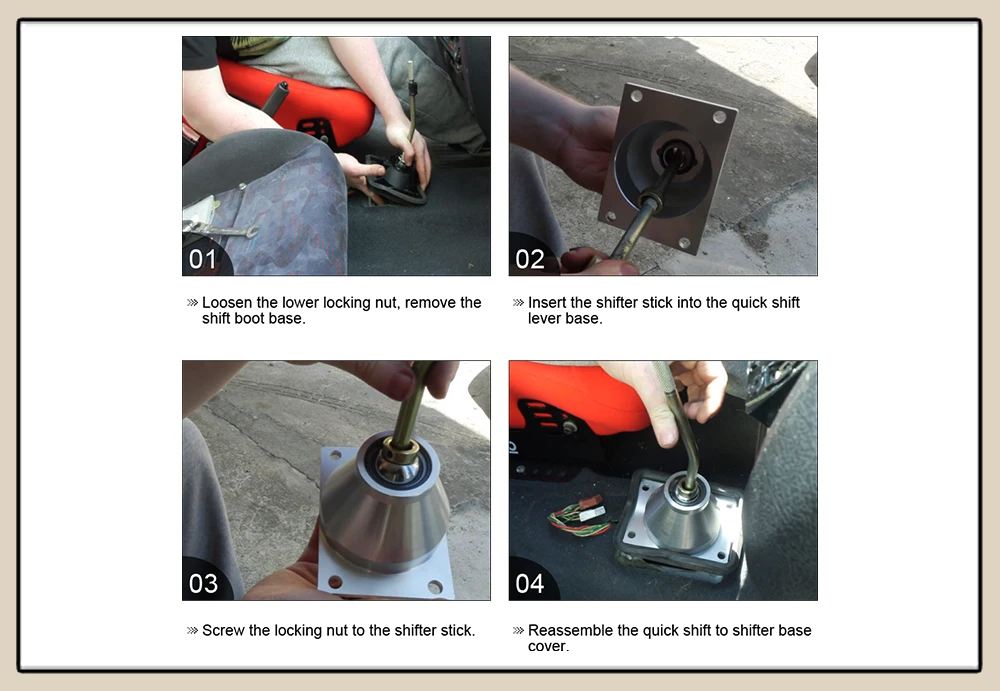 01

» Loosen the lower locking nut, remove the shift boot base.

02

» Insert the shifter stick into the quick shift lever base.

03

» Screw the locking nut to the shifter stick.

04

» Reassemble the quick shift to shifter base cover.