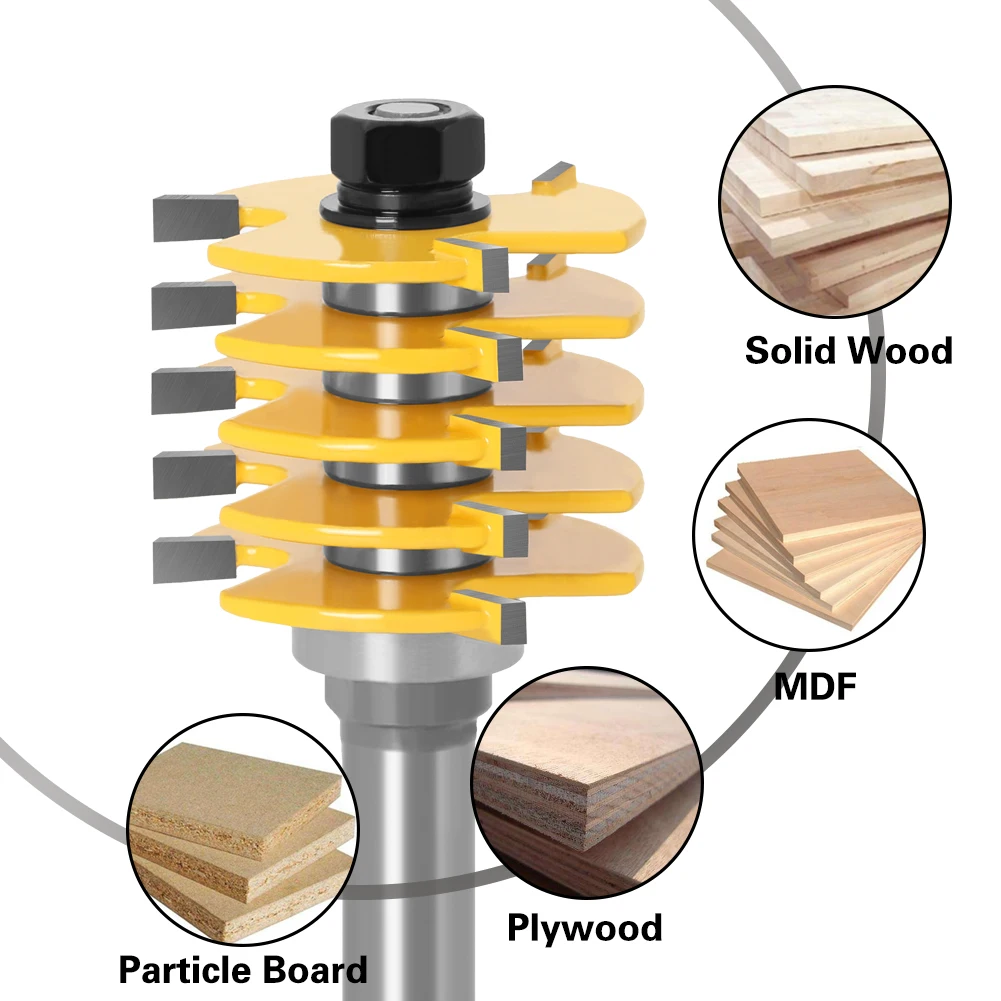 Solid Wood

MDF

Plywood

Particle Board